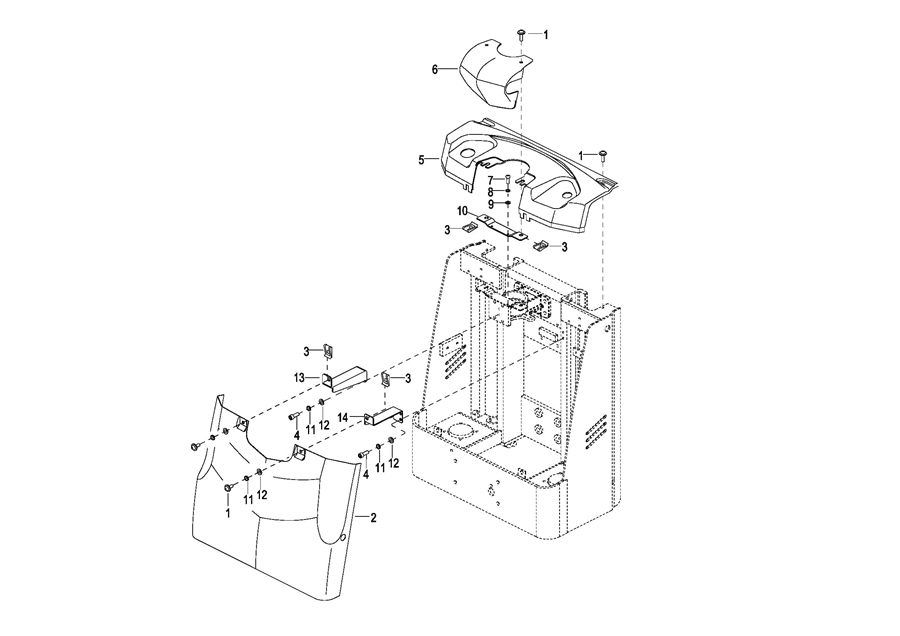 1
6
1
5
7
8
9
10
3
3
3
13
3
14
4
11
12
4
11
12
1
11
12
2