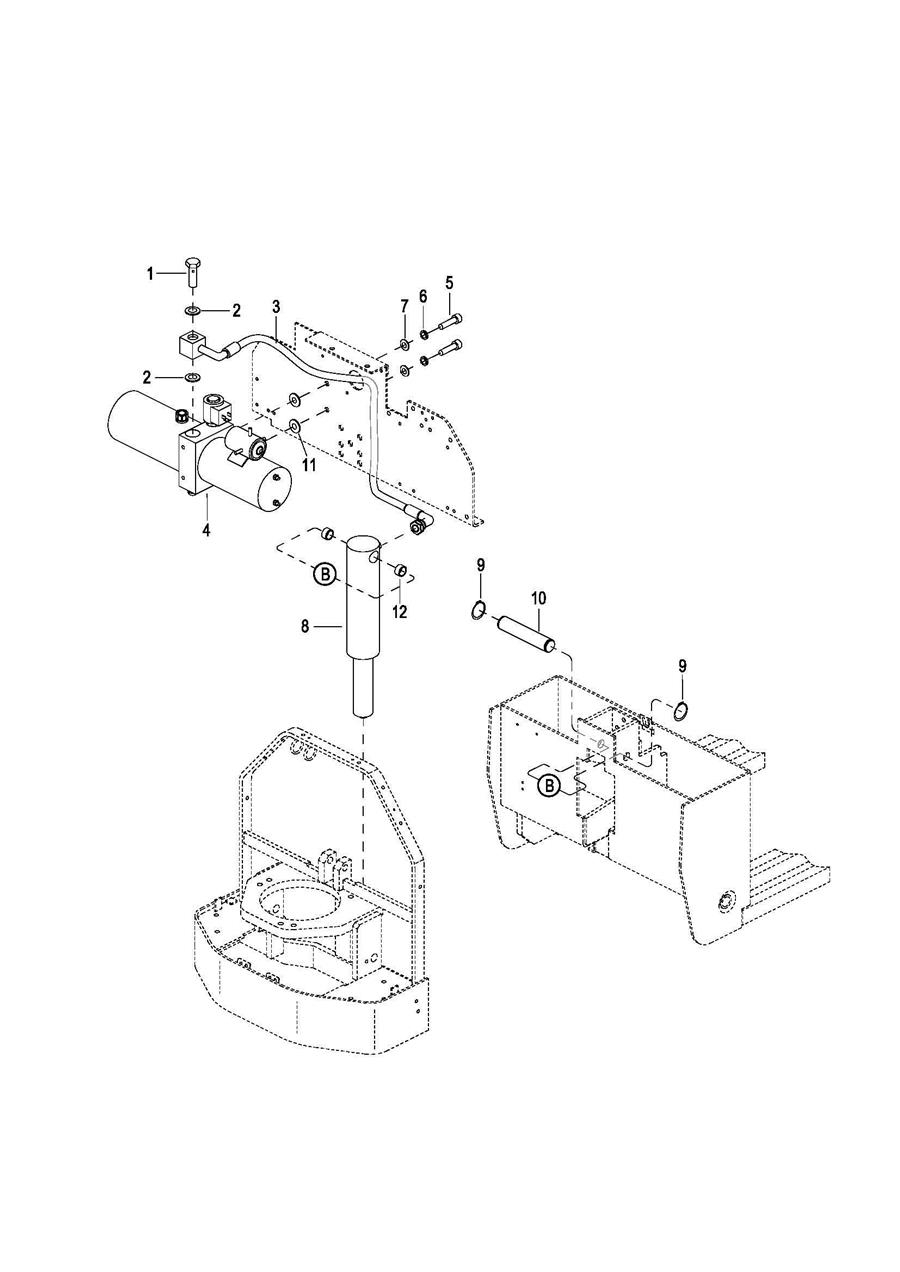 1
2
3
7
6
5
2
11
4
B
12
8
9
10
9
B