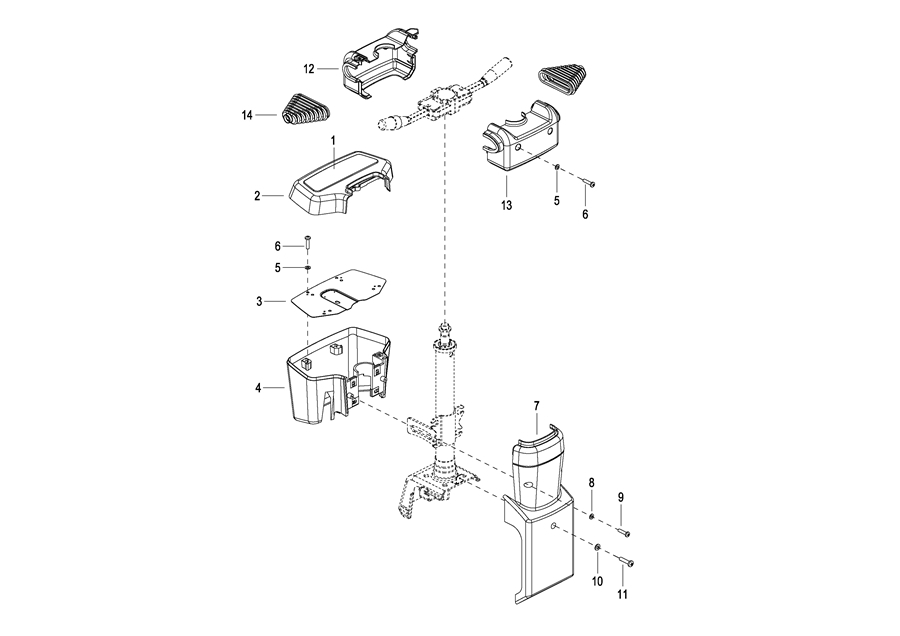 12
14
1
2
13
5
6
6
5
3
4
7
8
9
10
11