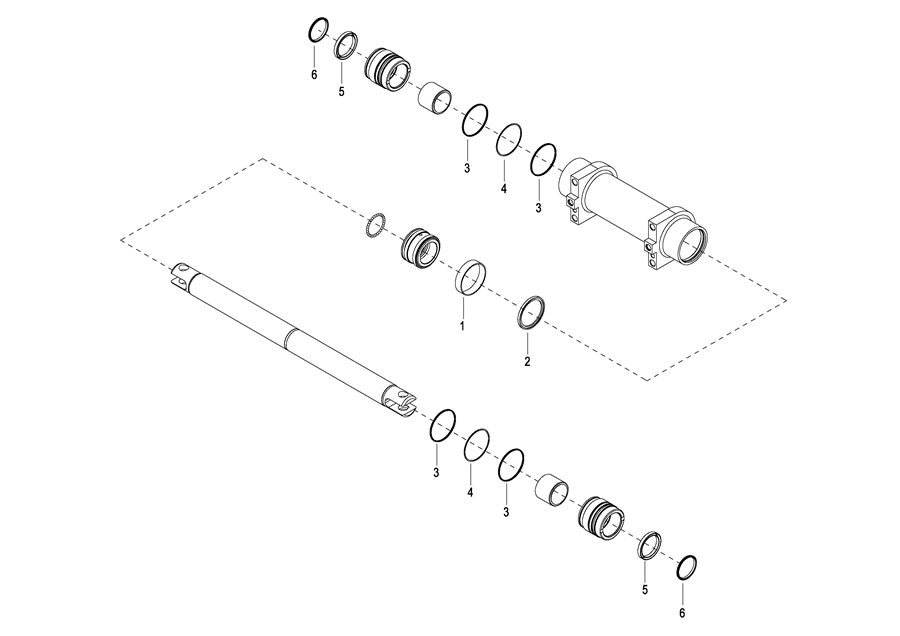 6
5
3
4
3
1
2
3
4
3
5
6