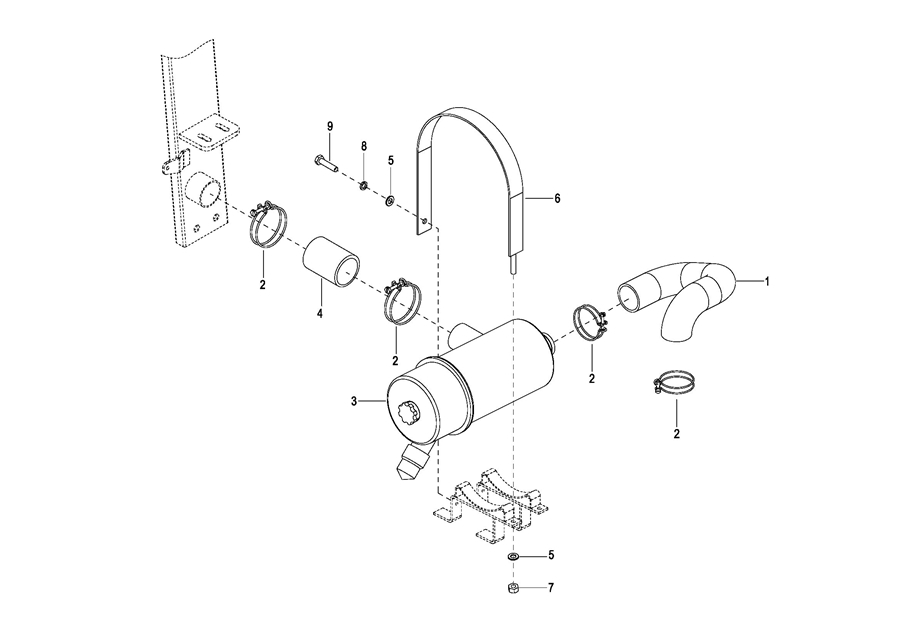 9
8
5
6
1
2
4
2
2
3
2
5
7