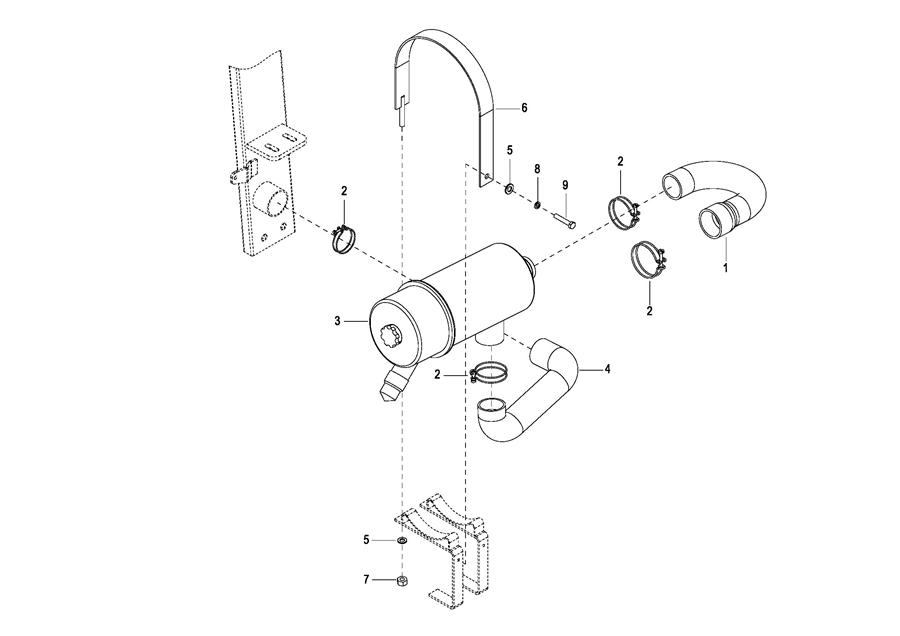 6
5
8
9
2
2
1
2
3
2
4
5
7