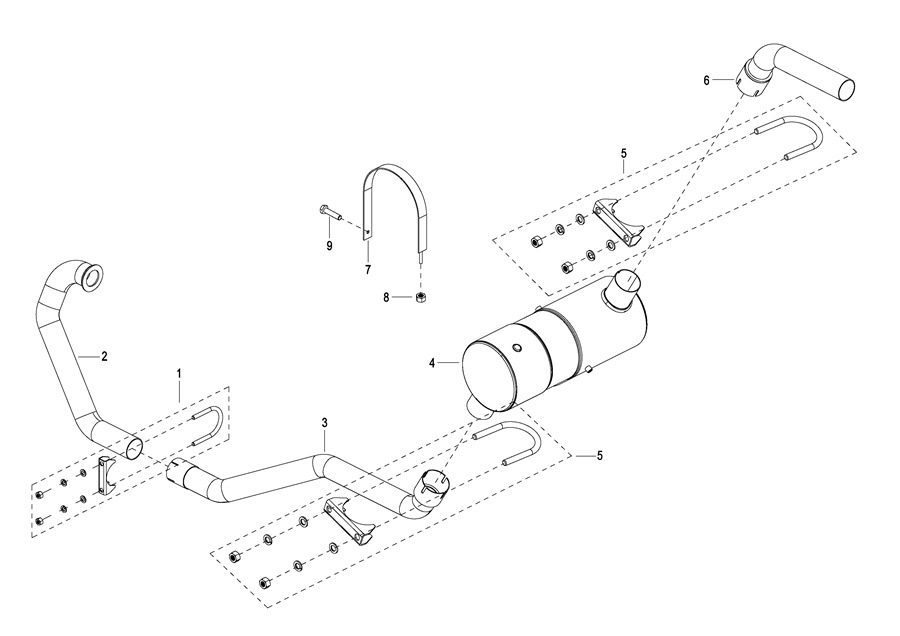 6
5
9
7
8
2
1
4
3
5