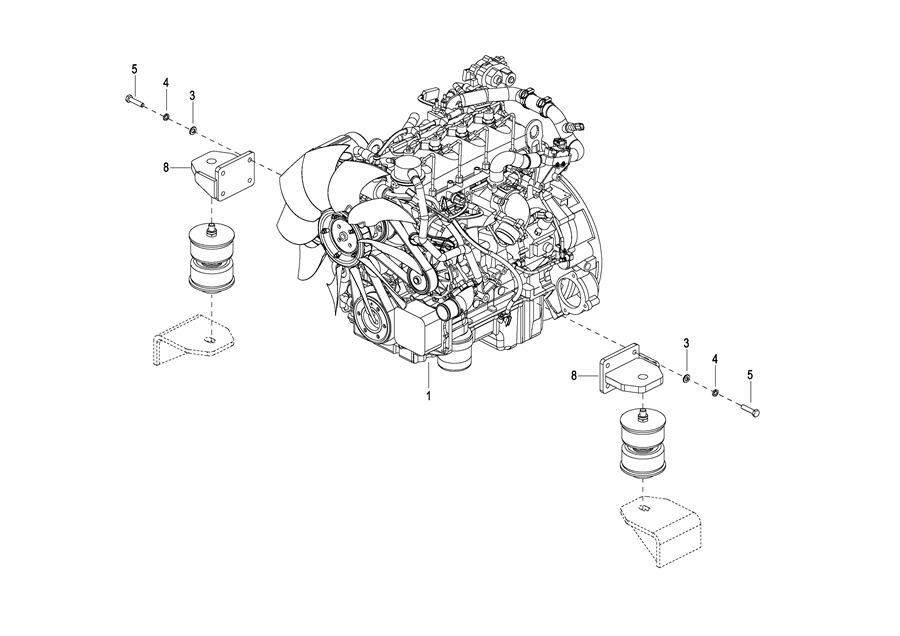 5
4
3
8
1
3
4
5
8