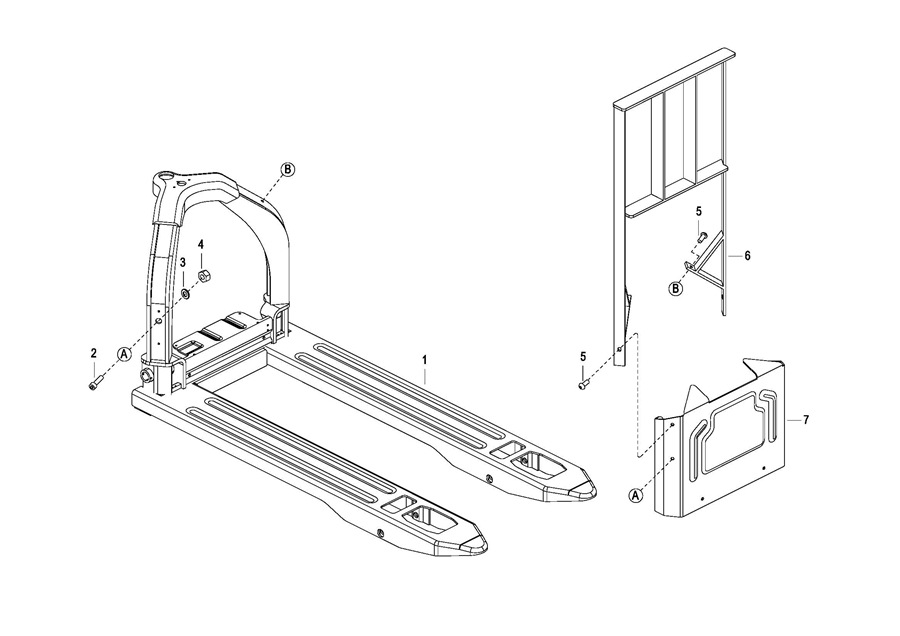 B
4
3
2
A
1
5
6
B
5
7
A