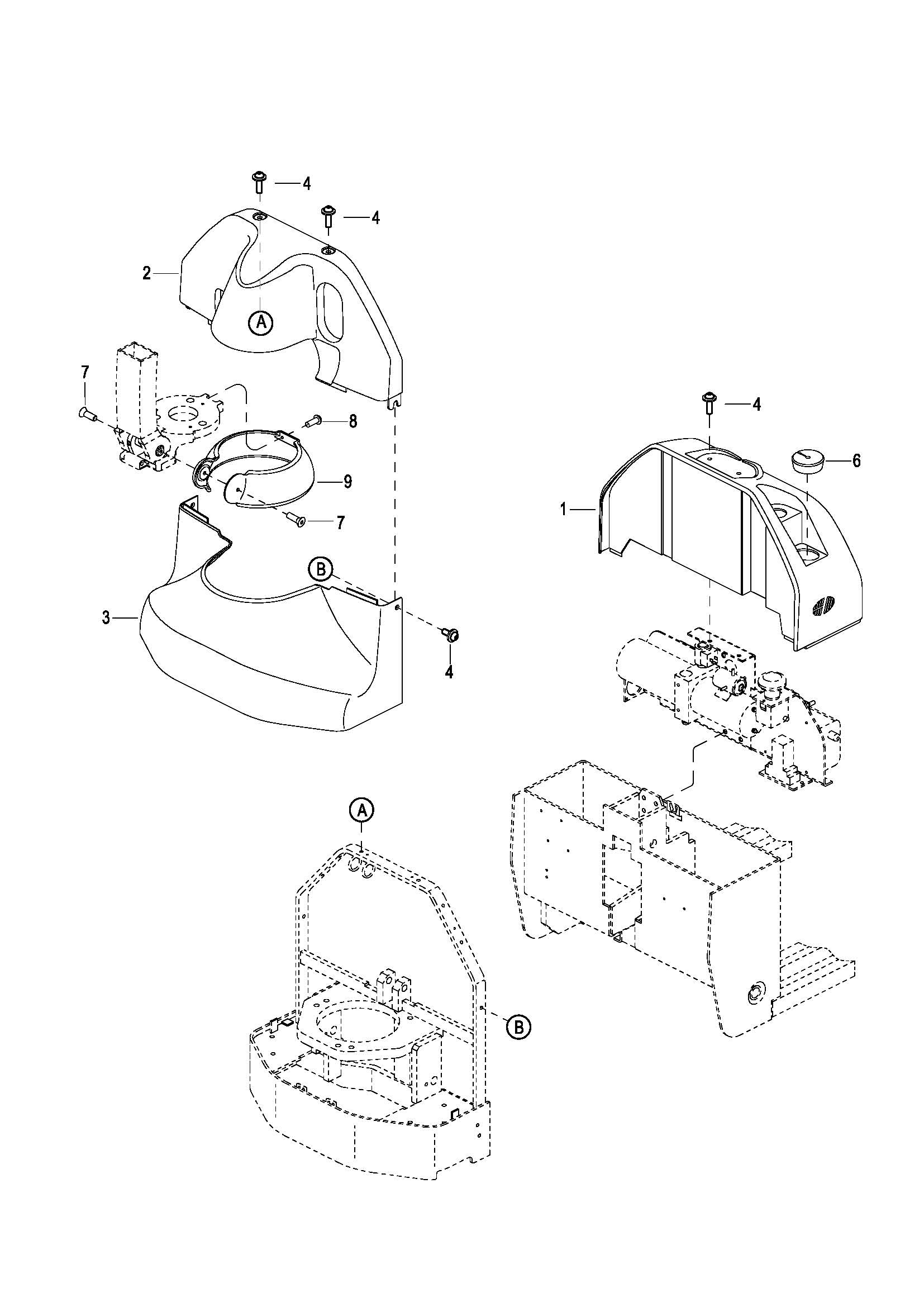 4
4
2
A
7
8
9
7
B
3
4
4
6
1
A
B