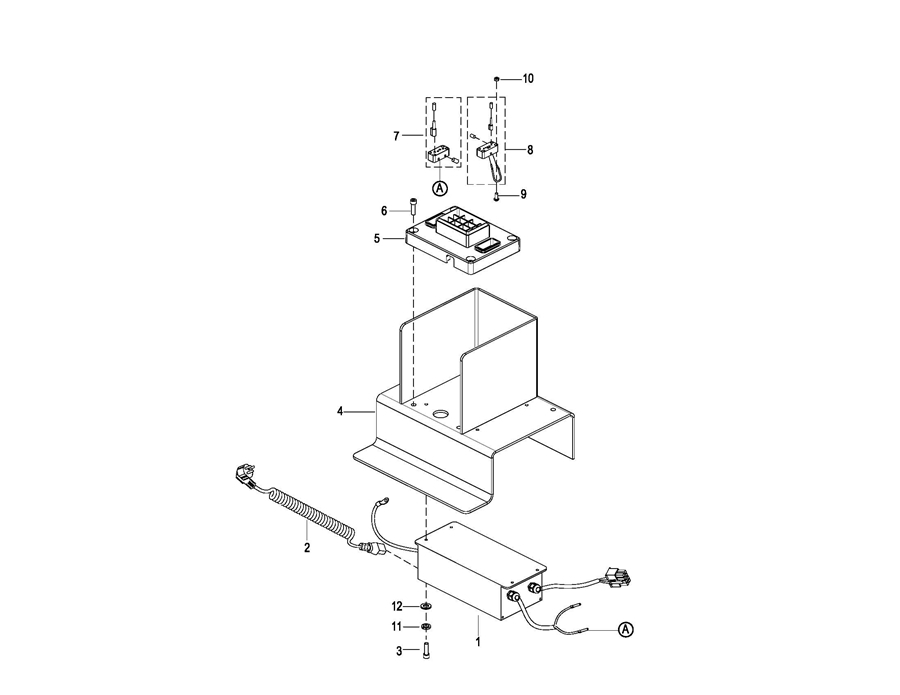 10
7
8
A
9
6
5
4
2
12
11
3
1
A