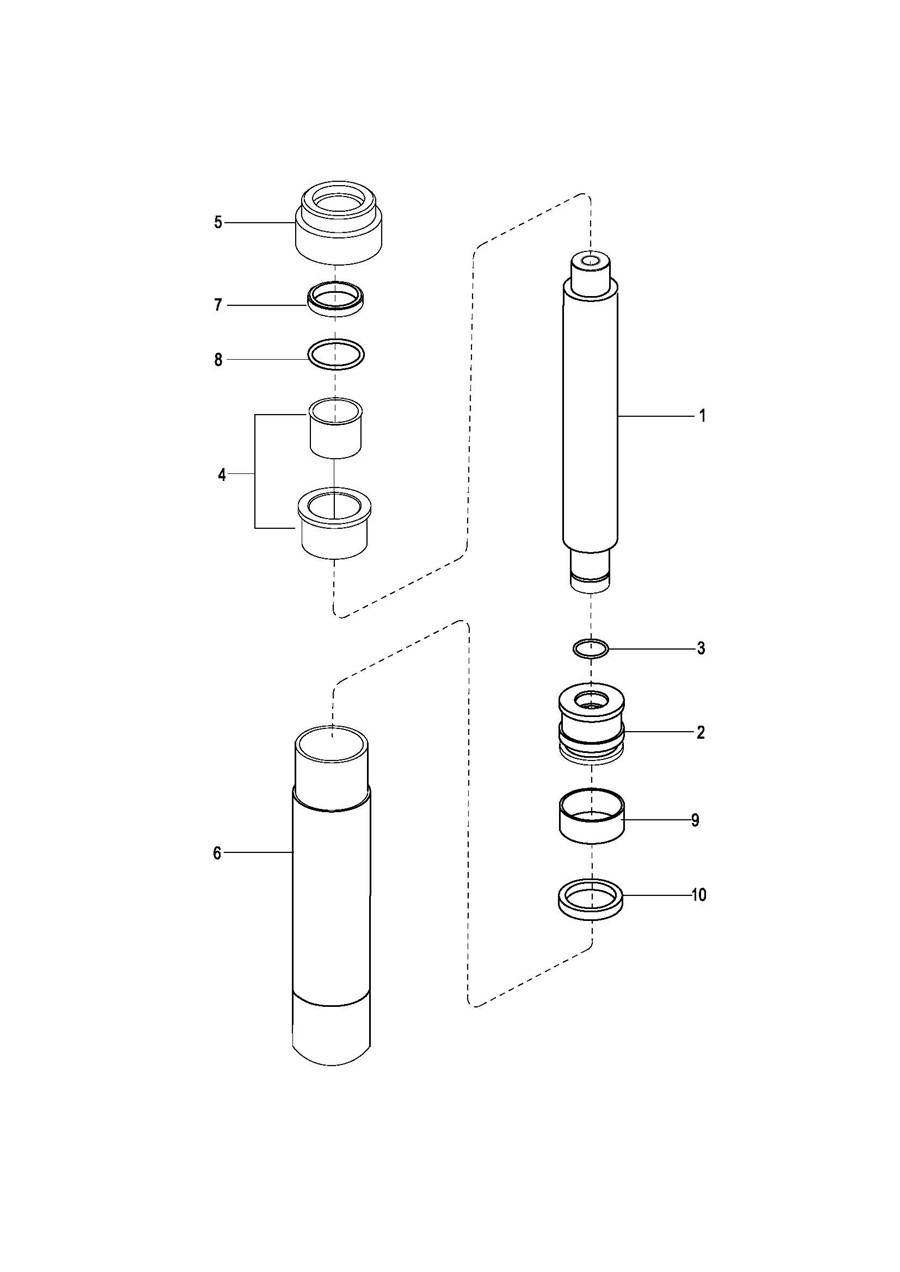 5
7
8
4
6
1
3
2
9
10