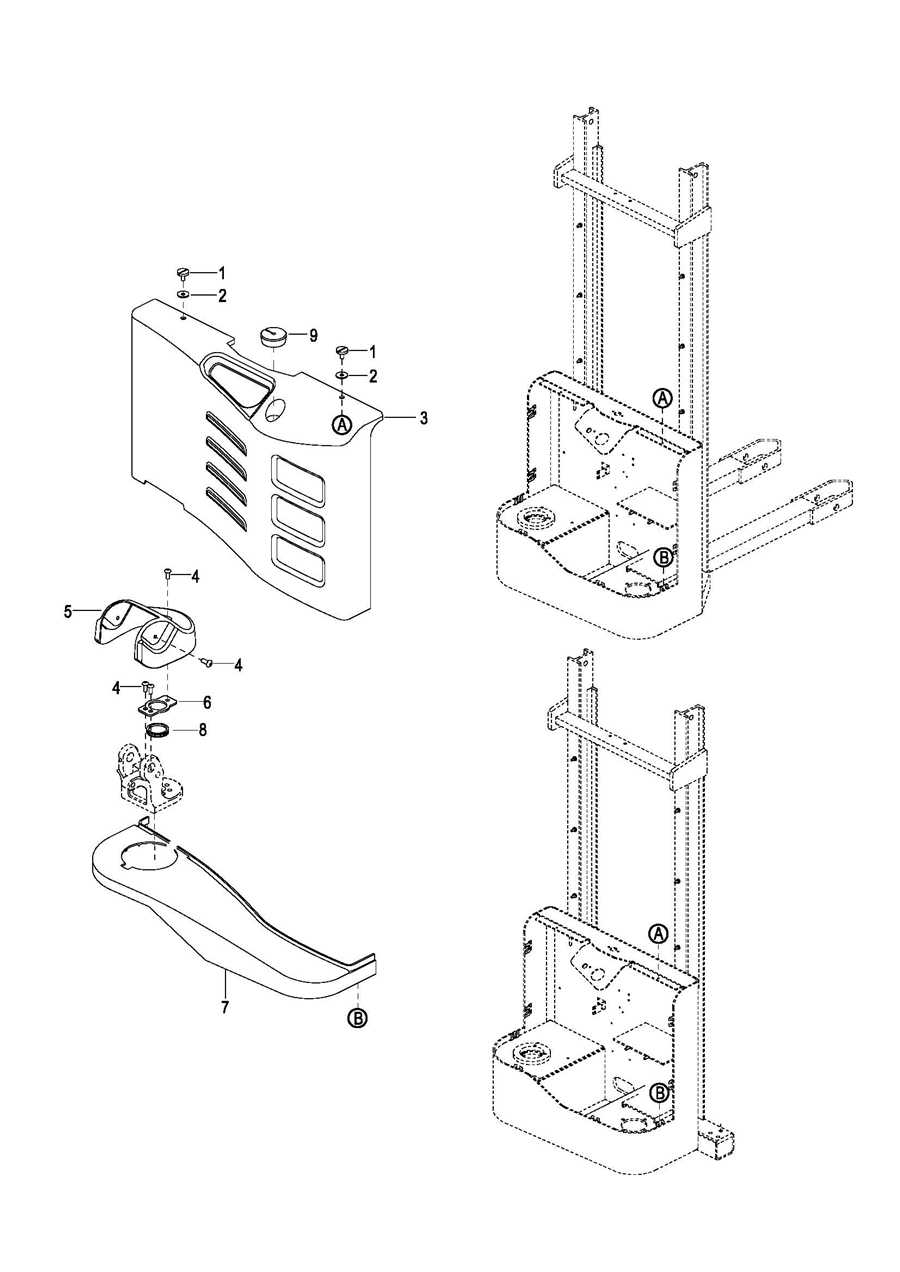 1
2
9
1
2
A
3
A
B
4
5
4
4
6
8
7
B
A
B