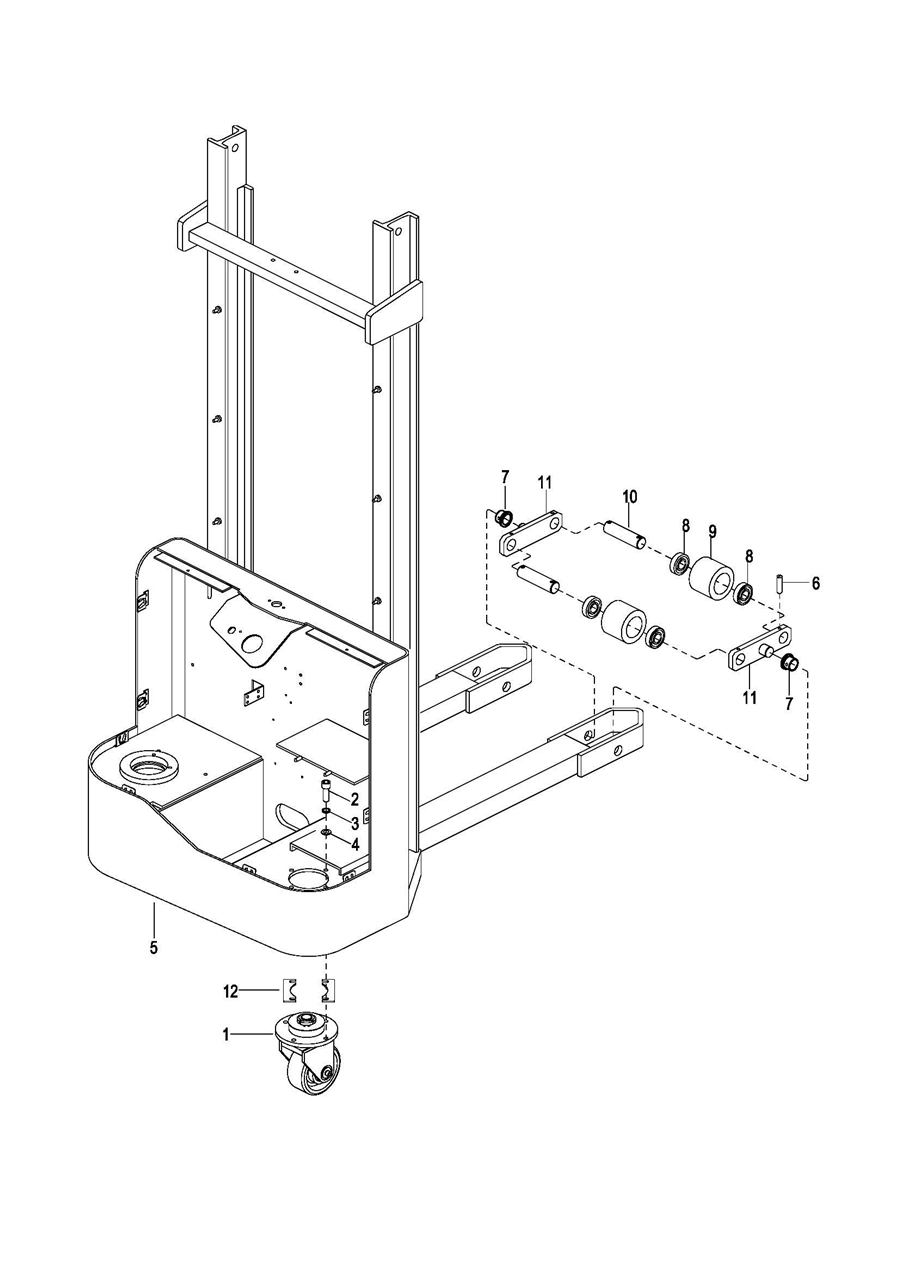 7
11
10
8
9
8
6
11
7
2
3
4
5
12
1