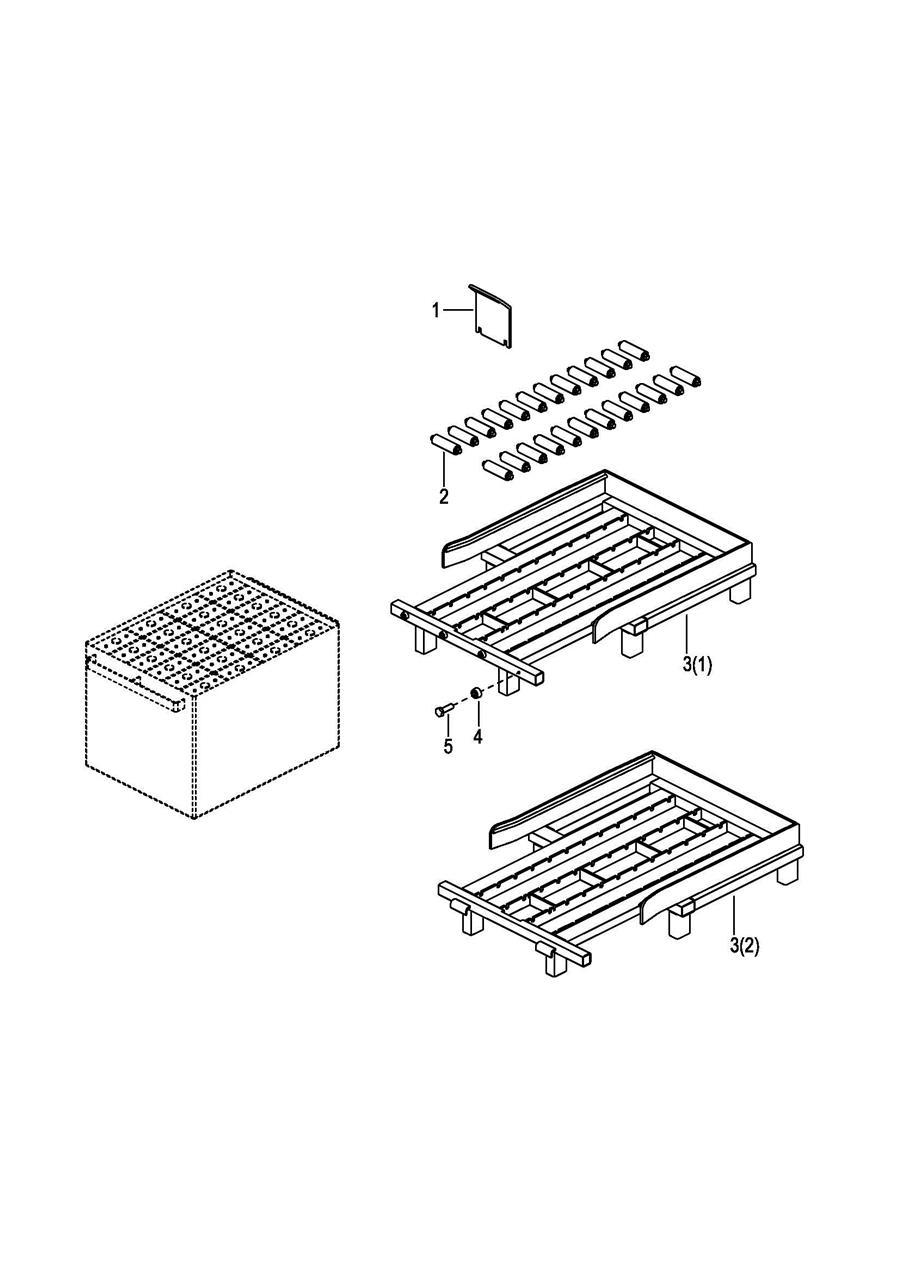 1
2
3(1)
5
4
3(2)