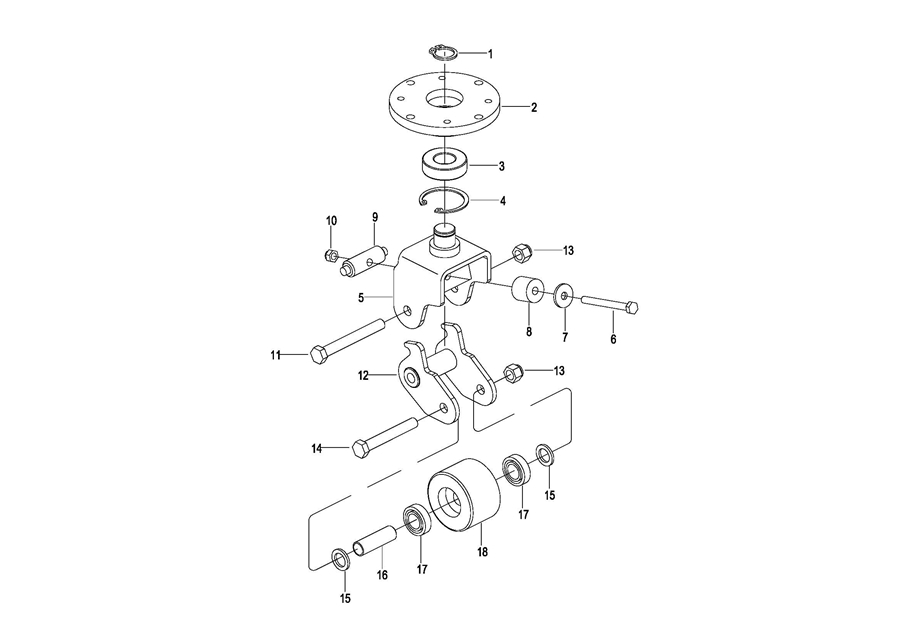 1
2
3
4
10
9
13
5
8
7
6
11
12
13
14
15
17
18
17
16
15