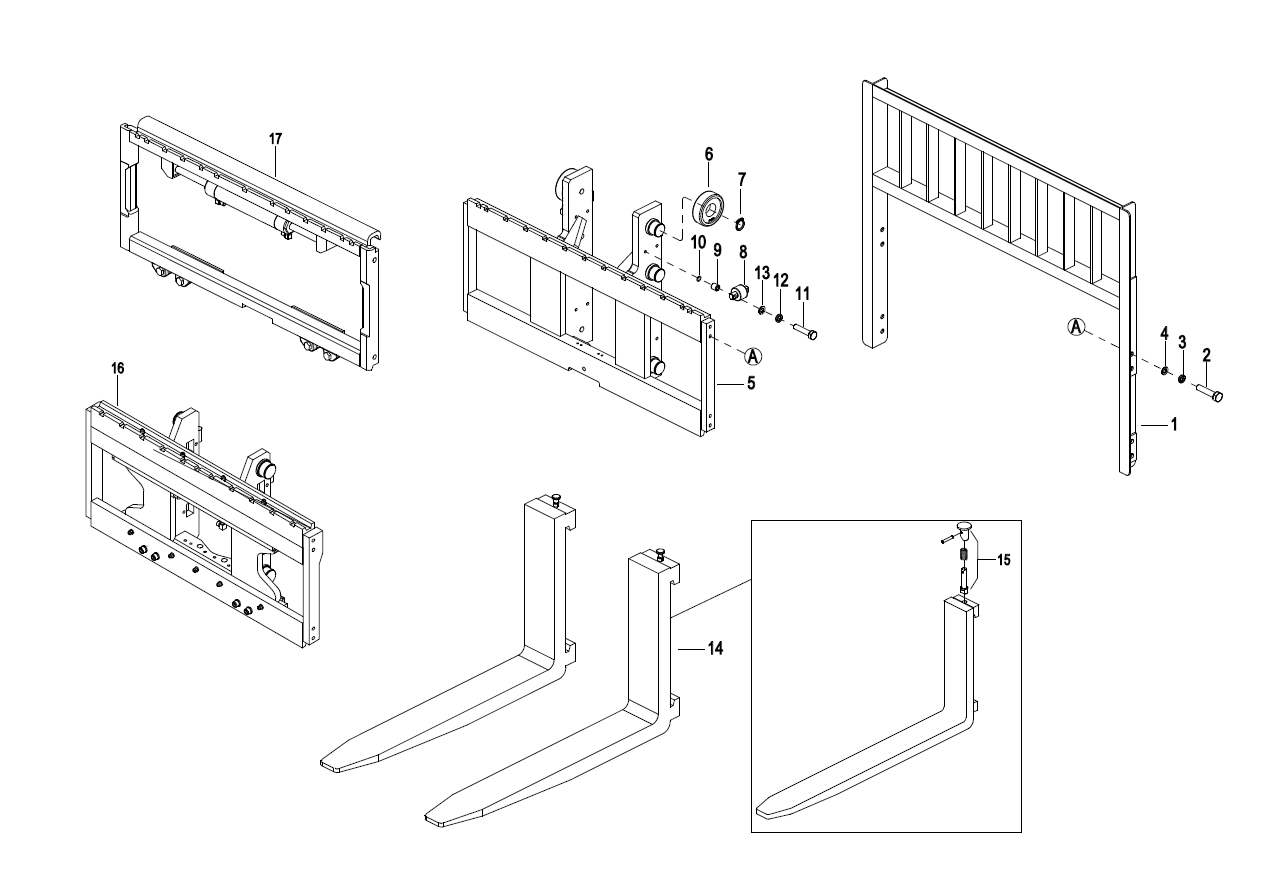 17
6
7
10
9
8
13
12
11
A
5
A
4
3
2
1
16
15
14