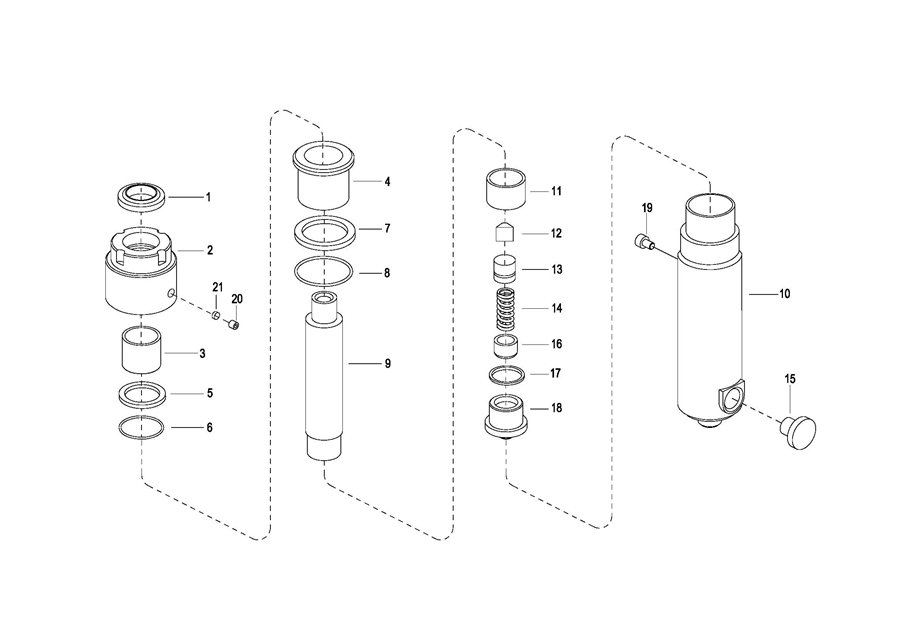 1
2
21
20
3
5
6
4
7
8
9
11
12
13
14
16
17
18
19
10
15