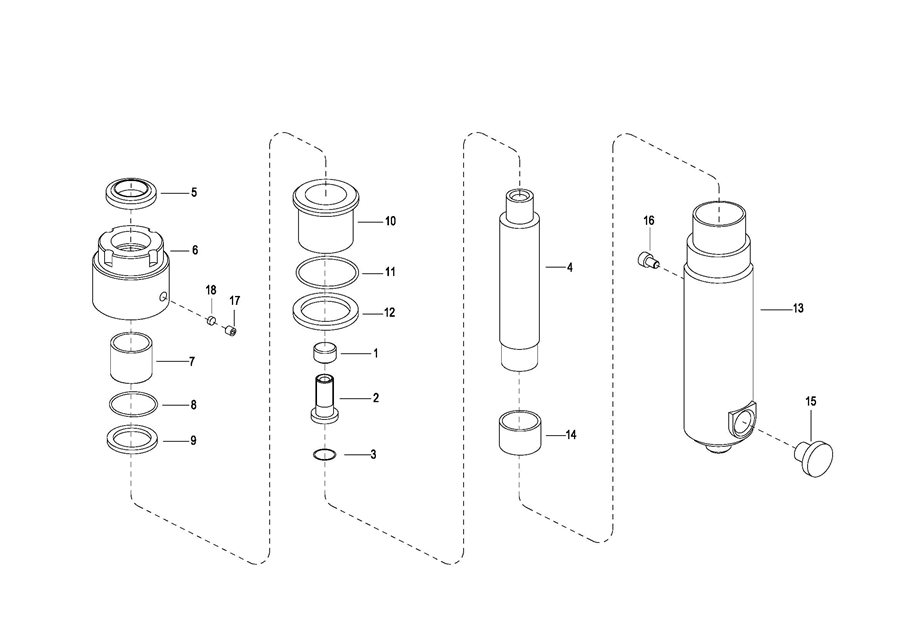 5
6
18
17
7
8
9
10
11
12
1
2
3
4
14
16
13
15