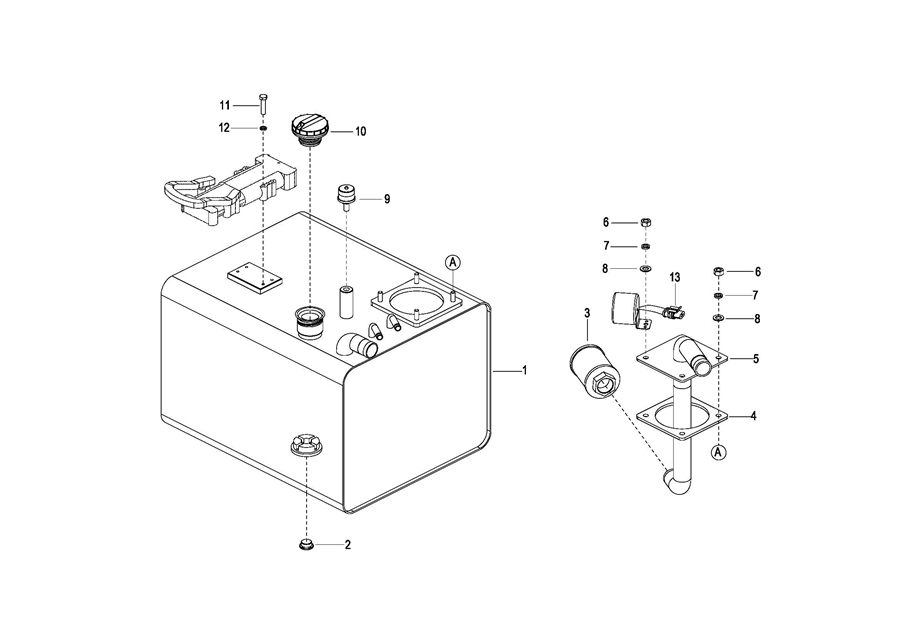 11
12
10
9
A
1
2
6
7
8
13
3
6
7
8
5
4
A