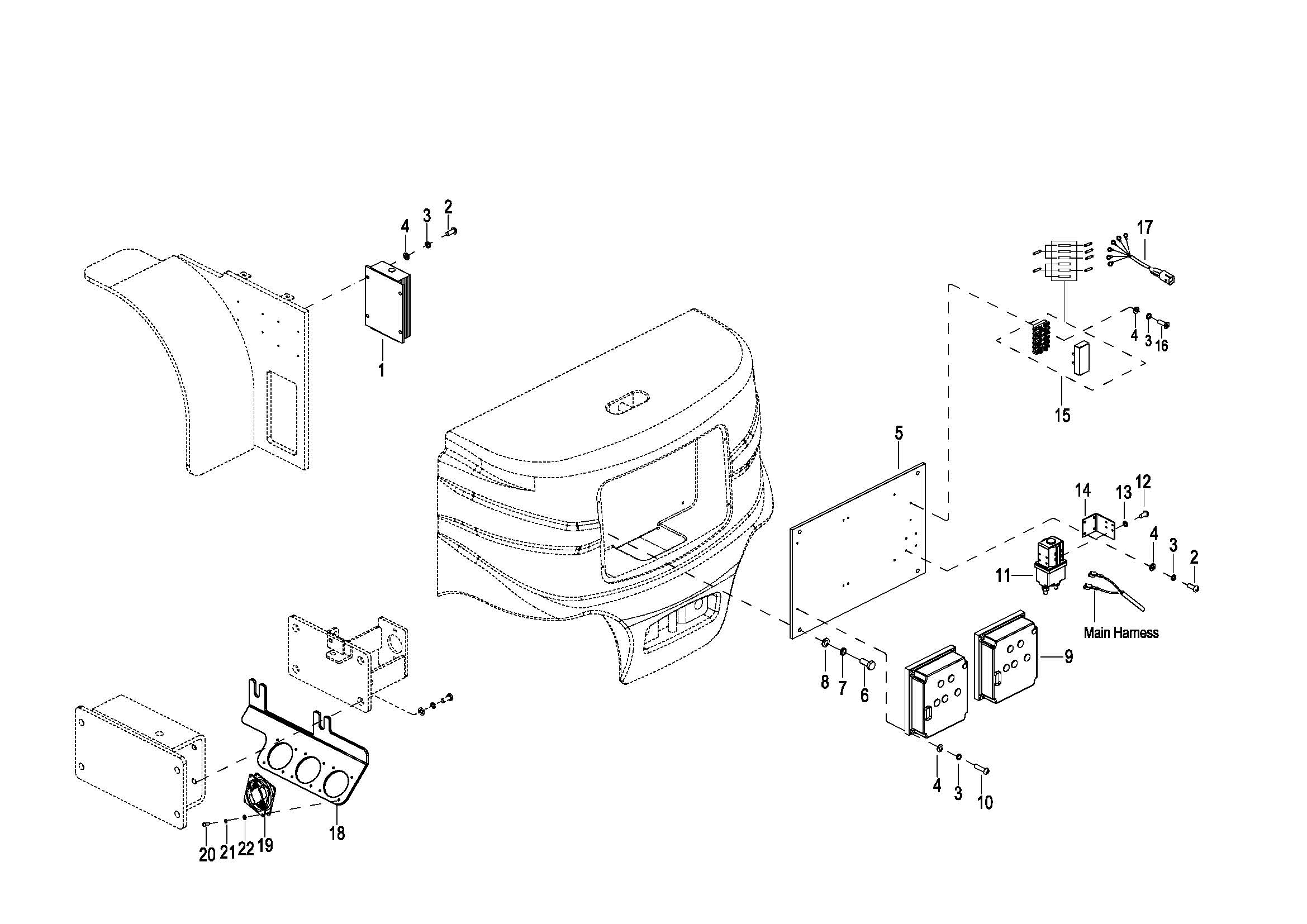 4 3 2
1
17
4 3 16
15
5
14 13 12
4 3 2
11
Main Harness
9
8 7 6
4 3 10
18
20 21 22 19