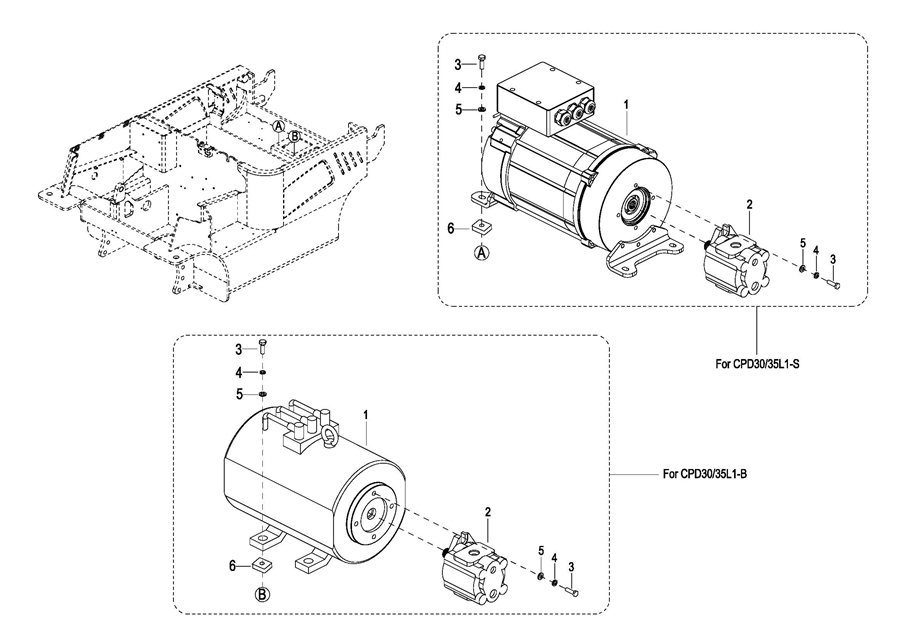 A
B

3
4
5
1
6
A
2
5
4
3

For CPD30/35L1-S

3
4
5
1
6
B
2
5
4
3

For CPD30/35L1-B