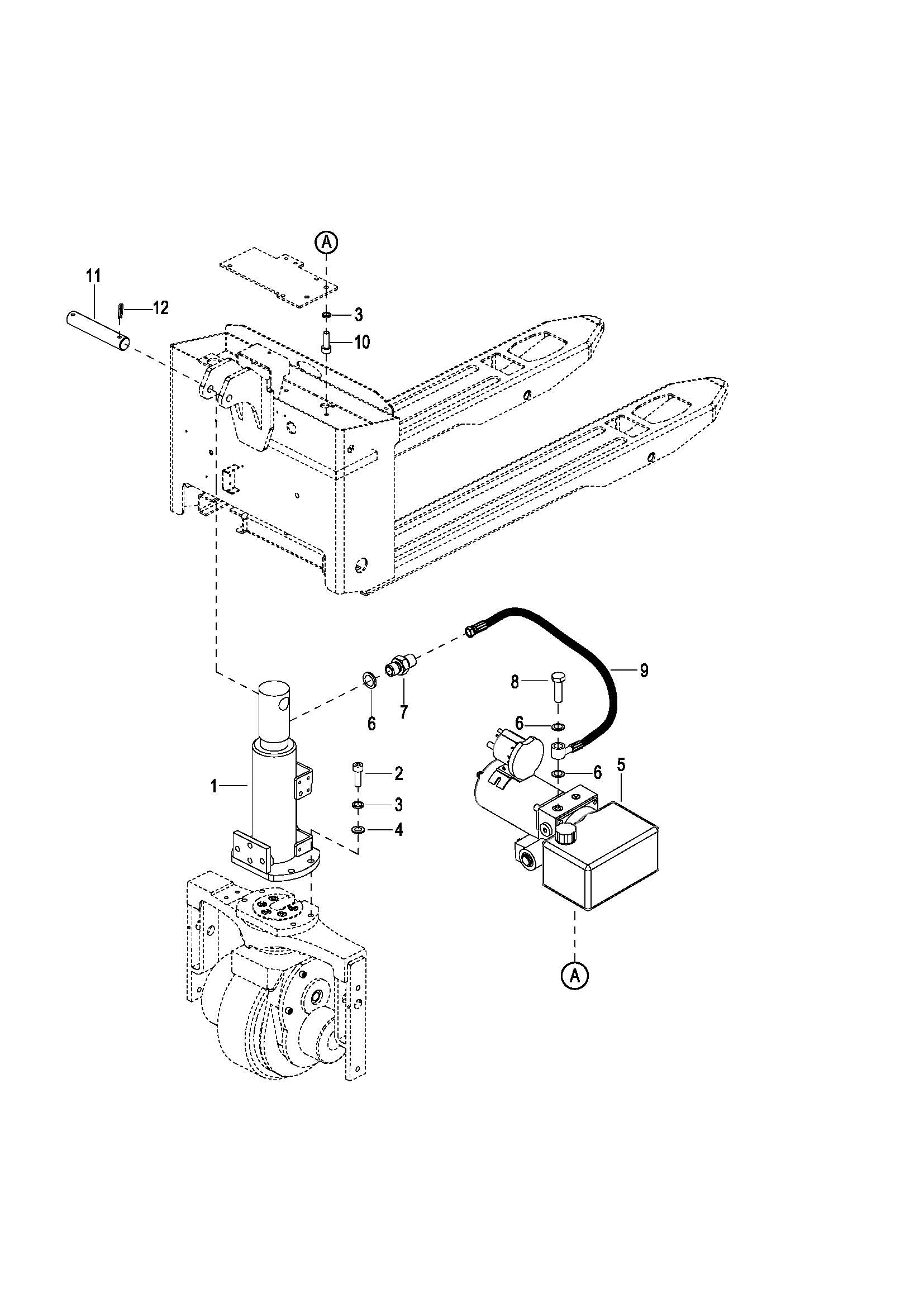 A
11
12
3
10
9
8
6
7
6
6
5
1
2
3
4
A