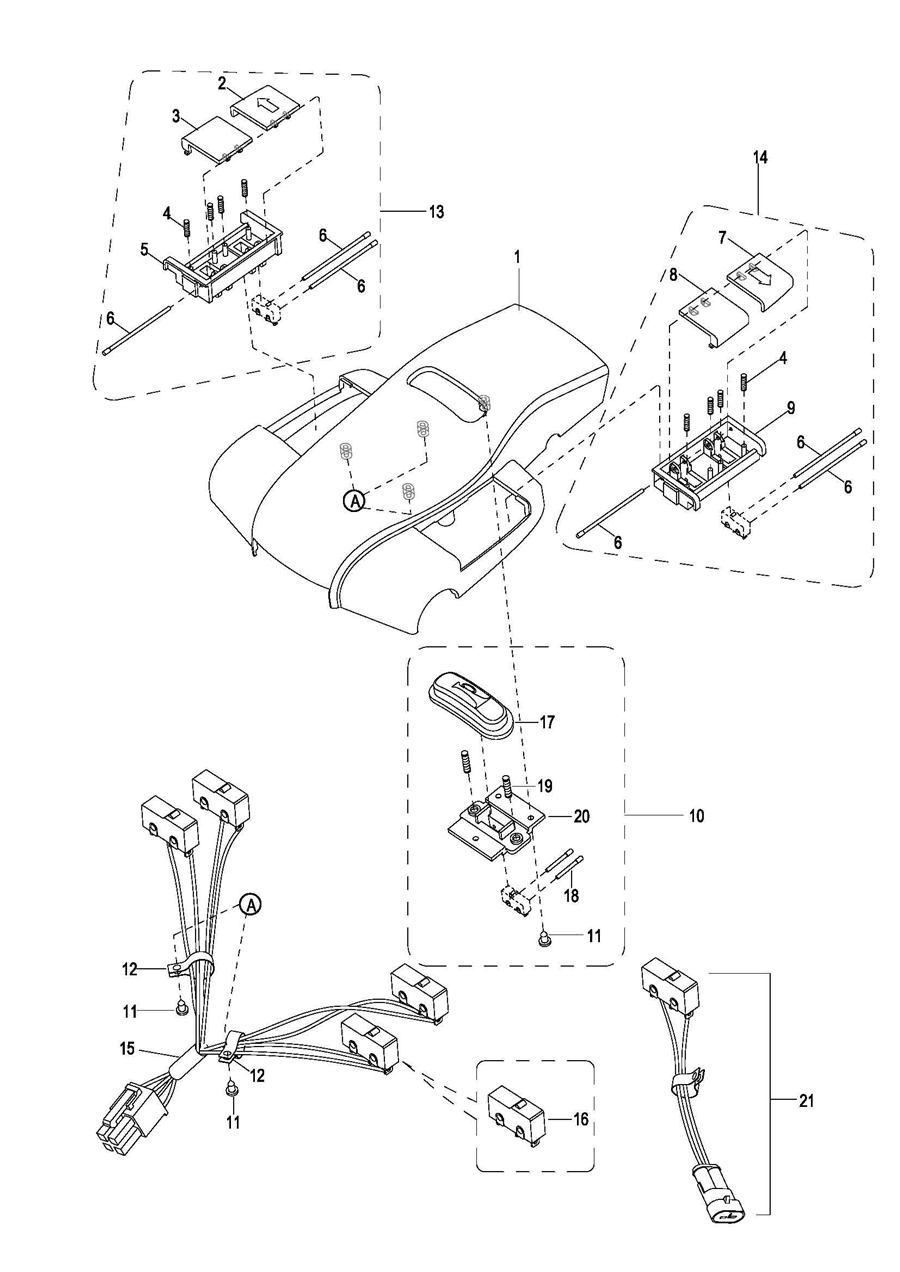 2
3
4
5
6
6
6
13
14
1
7
8
4
9
6
6
6
A
17
19
20
10
18
11
A
12
11
15
12
11
16
21