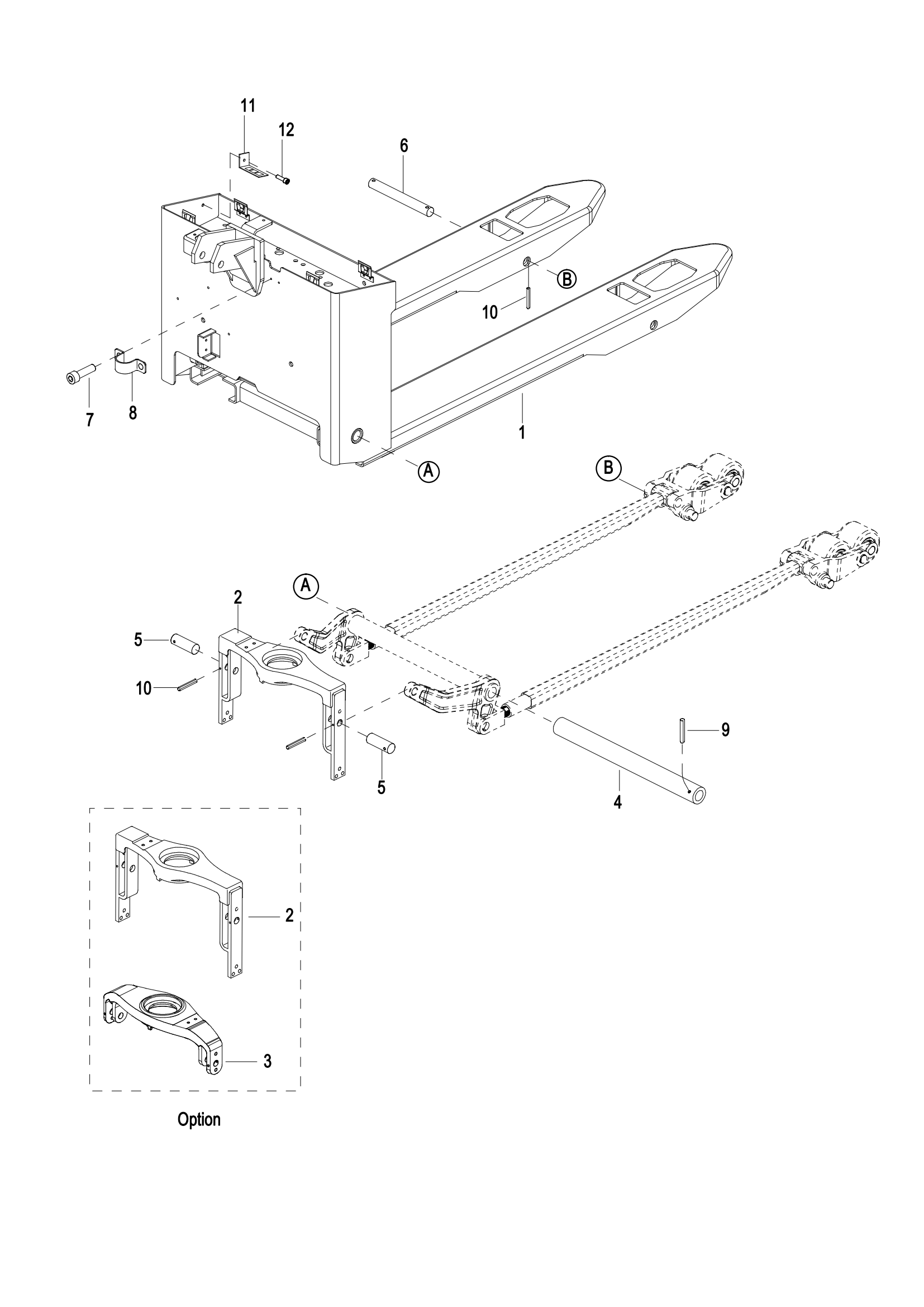 11
12
6
B
10
7
8
1
A
B
A
2
5
10
5
9
4
2
3
Option