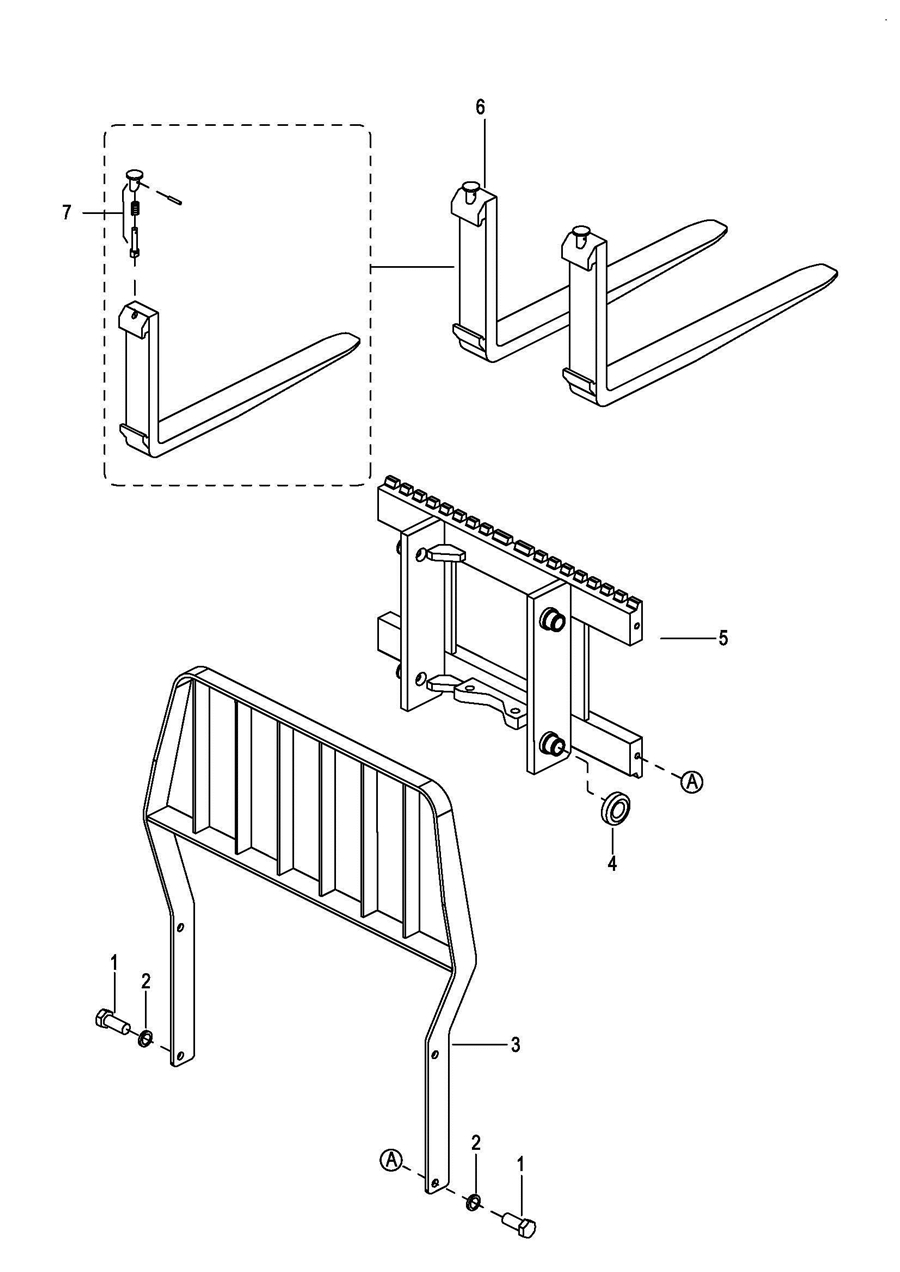 6

7

5

A

4

1

2

3

A

2

1