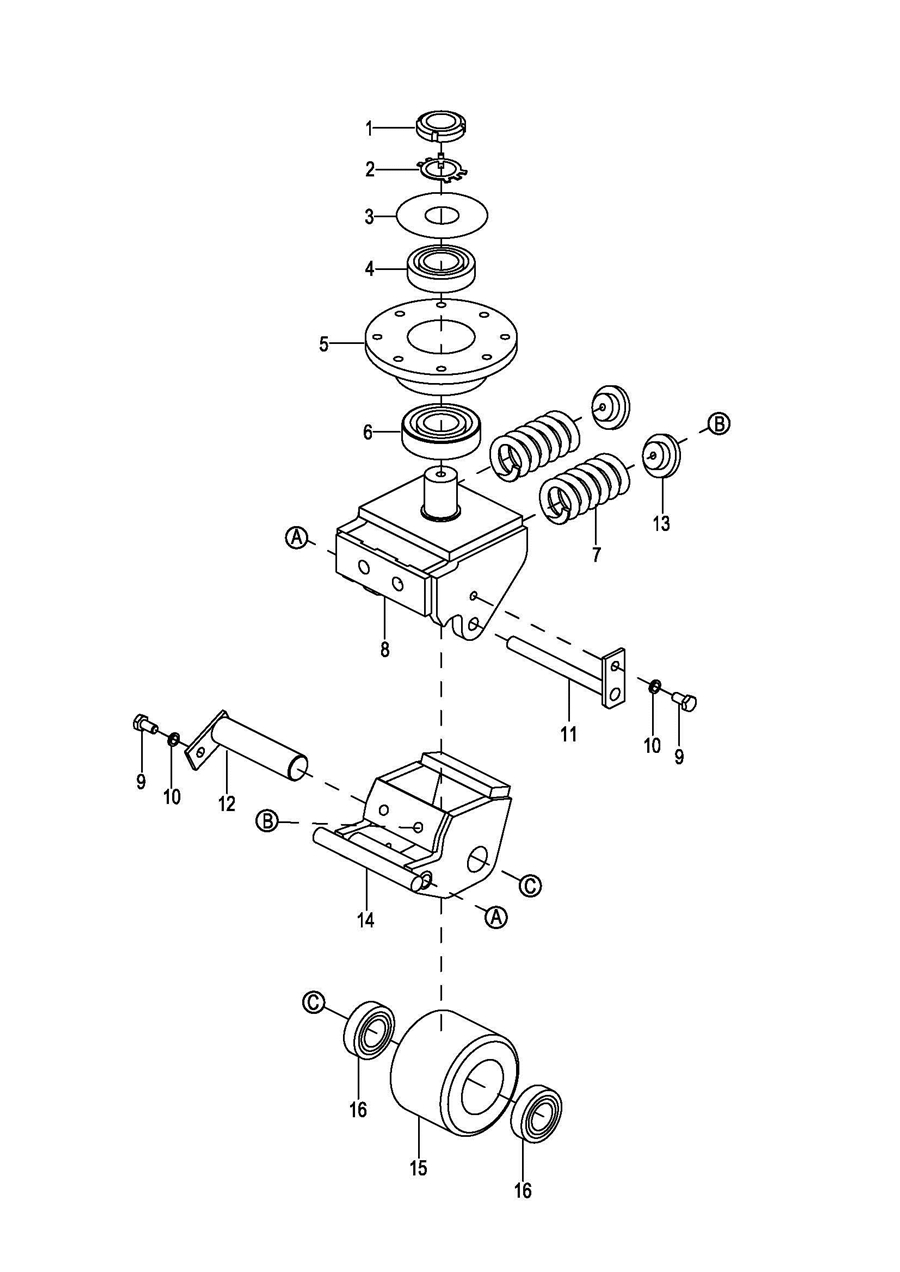 1
2
3
4
5
6
B
13
7
A
8
11
10
9
9
10
12
B
C
14
A
C
16
15
16