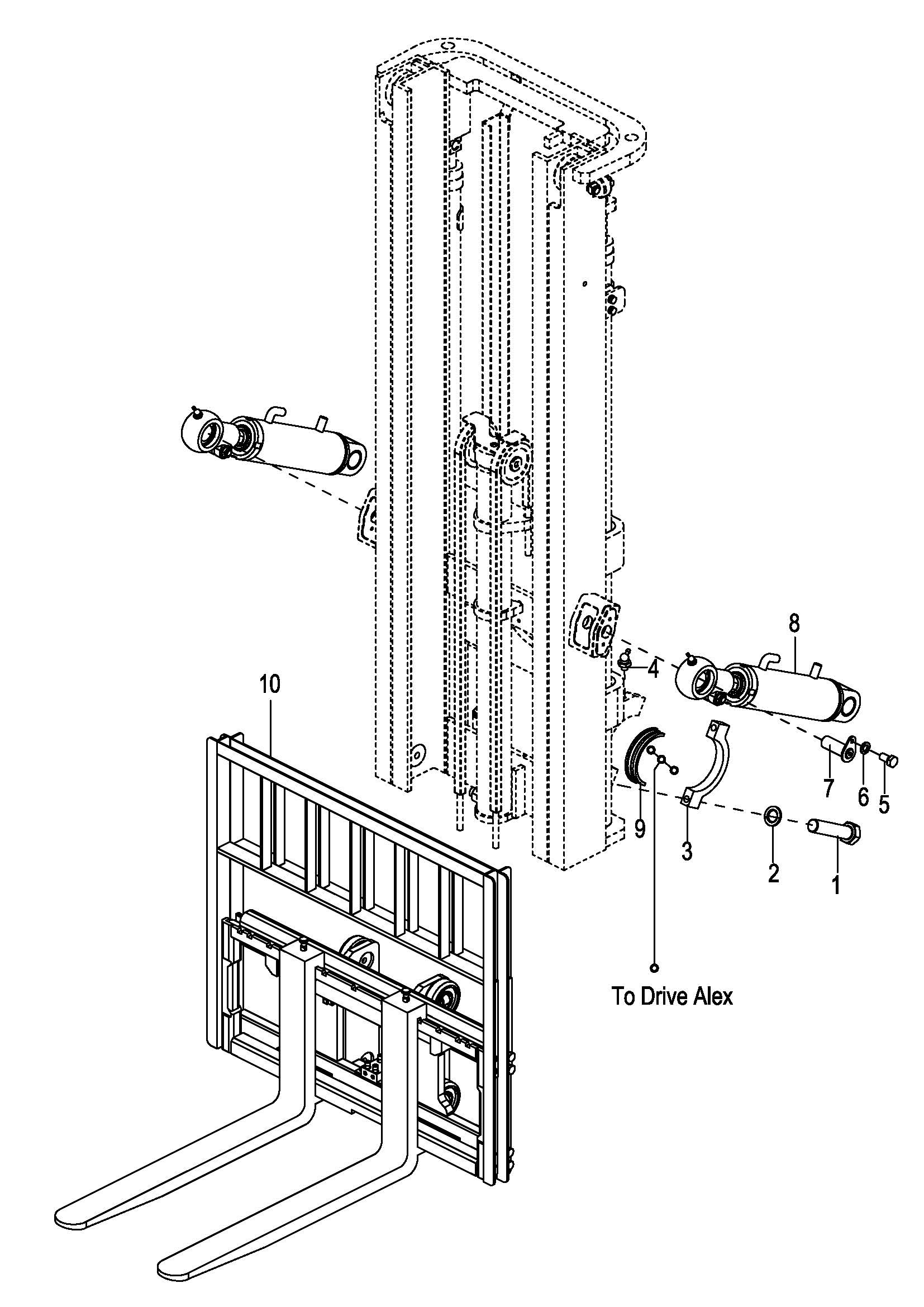 8
4
10
7
6
5
9
3
2
1
To Drive Alex