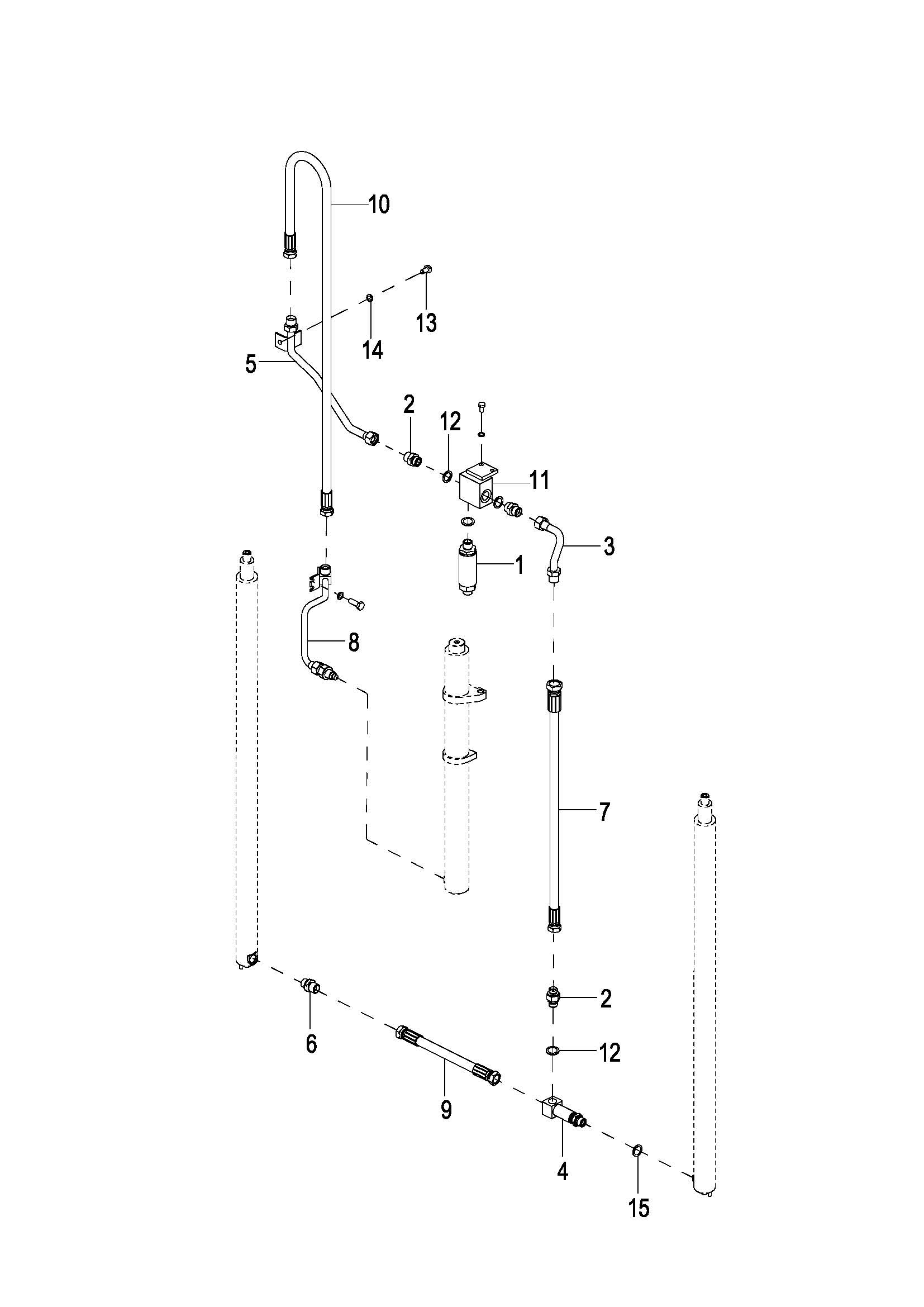 10
13
14
5
2
12
11
3
1
8
7
2
6
12
9
4
15