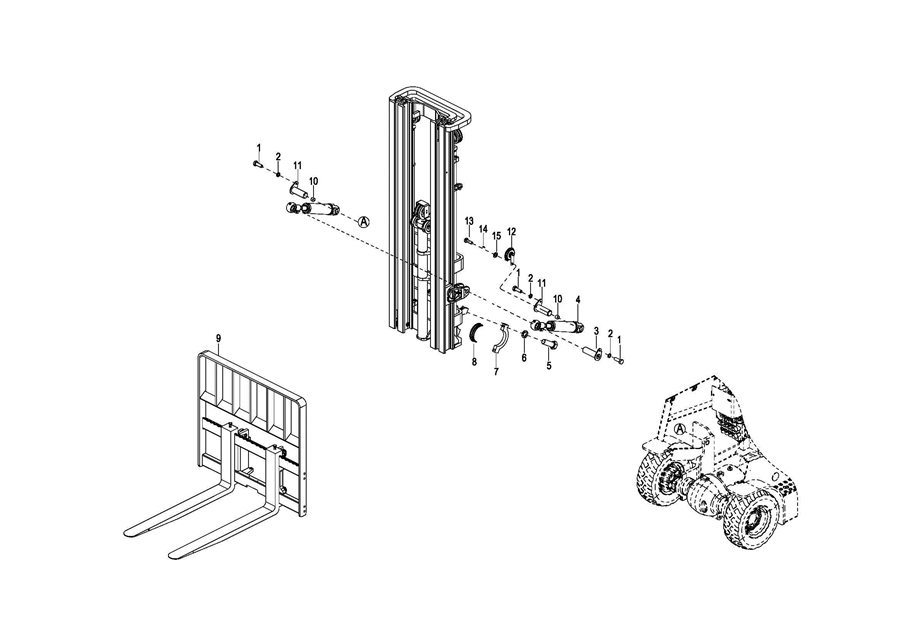 1
2
11
10
A
13
14
15
12
1
2
11
10
4
3
2
1
8
7
6
5
9
A