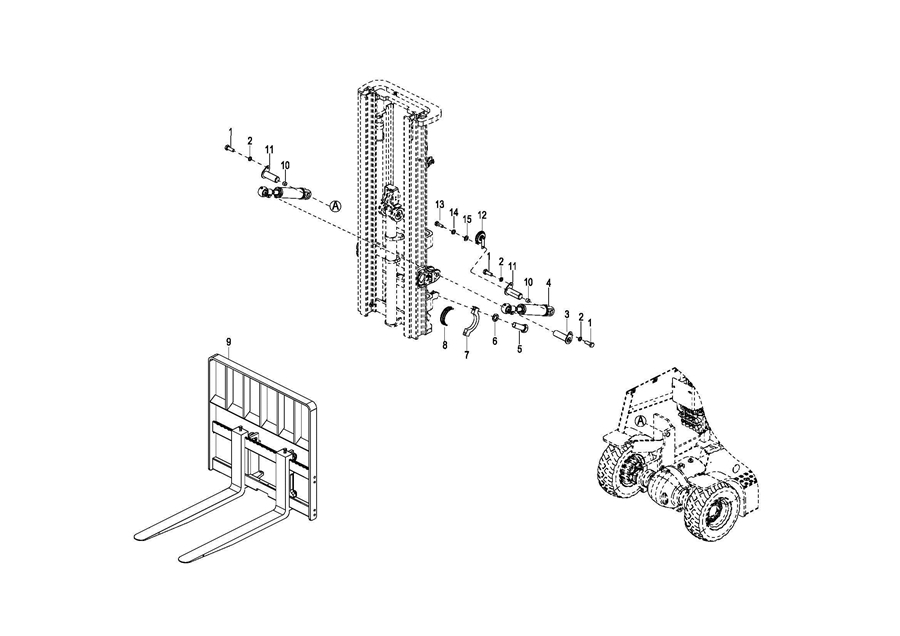 1
2
11
10
A
13
14
15
12
1
2
11
10
4
3
2
1
8
7
6
5
9
A