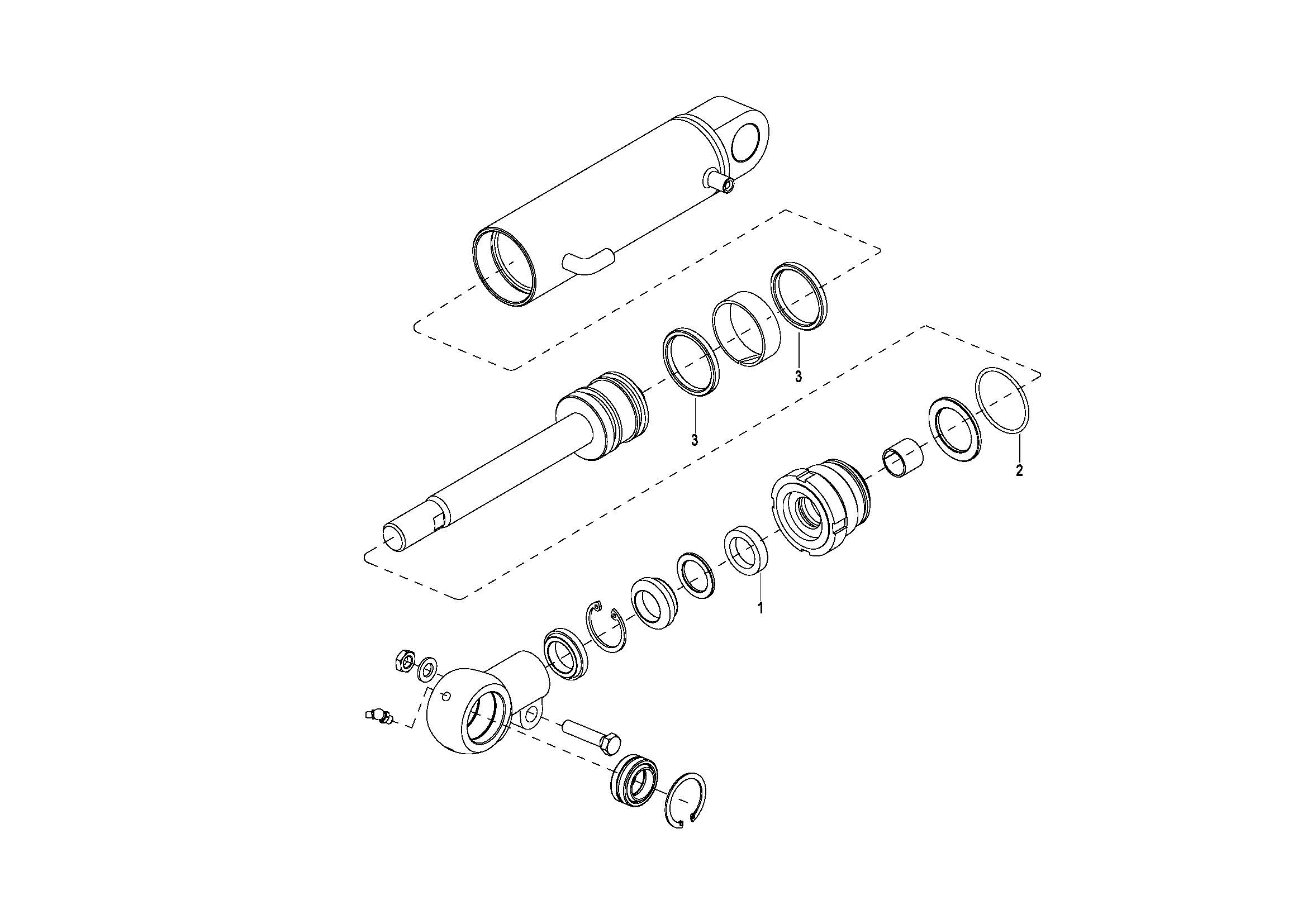 3
3
2
1