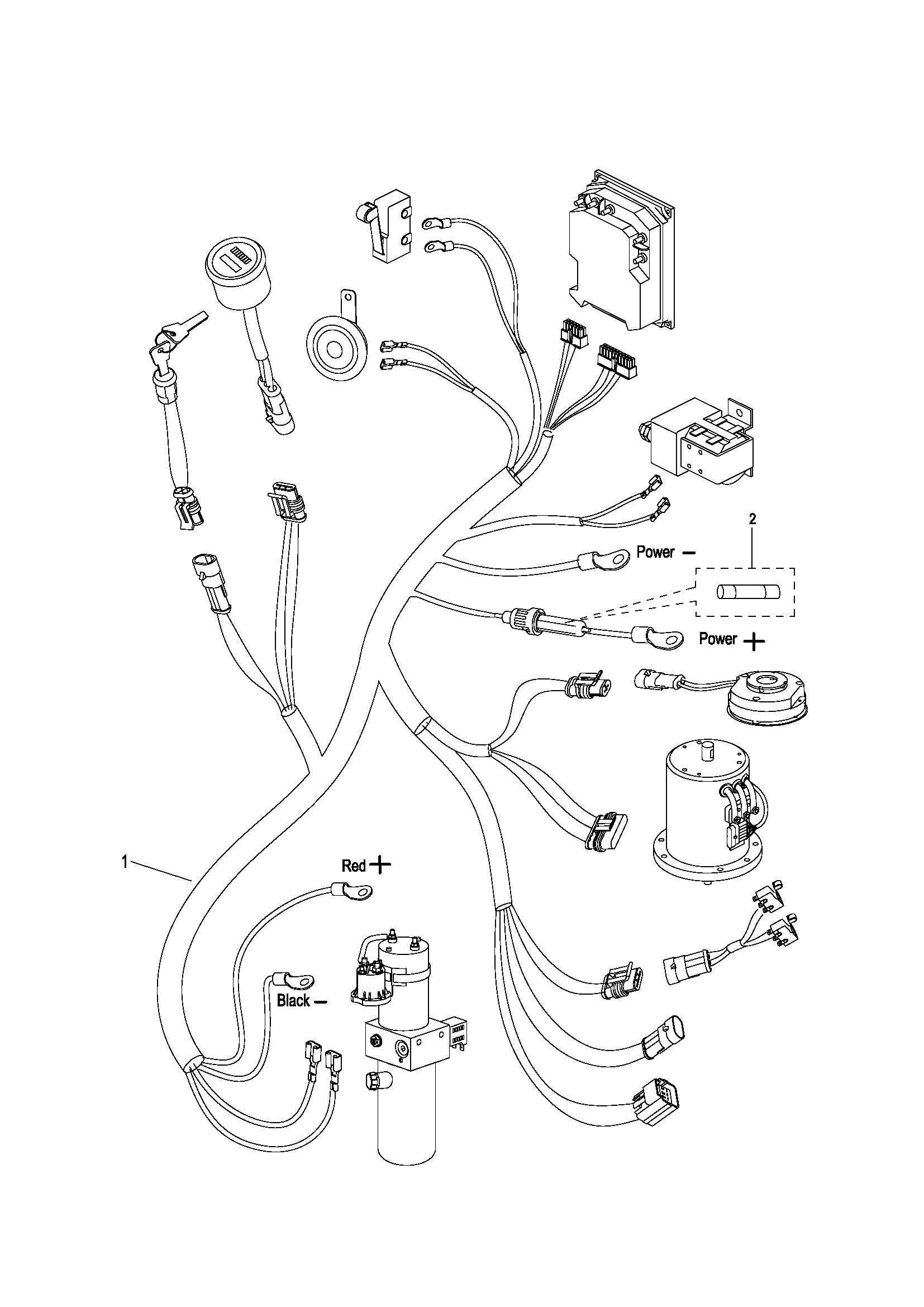 2

Power −

Power +

1

Red +

Black −