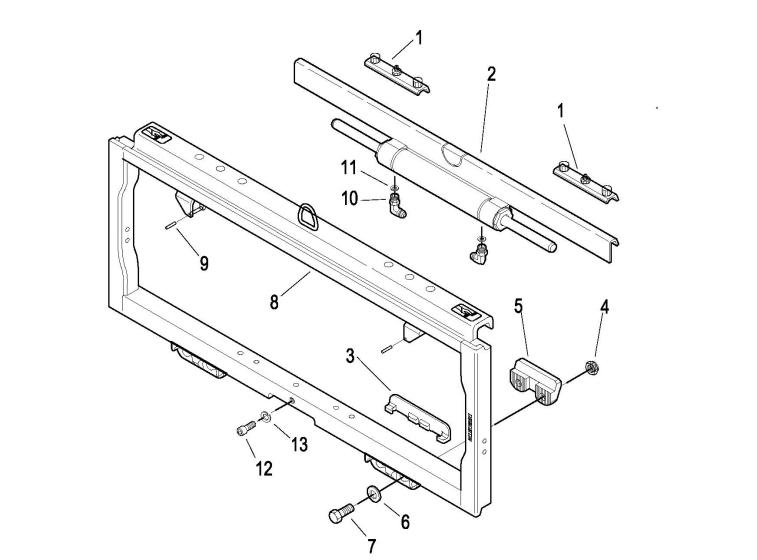 1
2
1
11
10
9
8
5
4
3
13
12
6
7