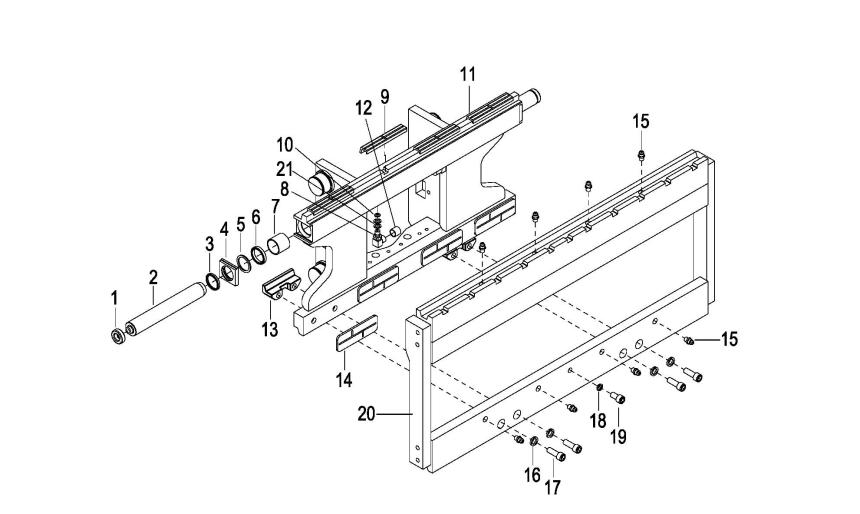 11
12
9
15
10
21
8
7
6
5
4
3
2
1
13
14
15
20
18
19
16
17