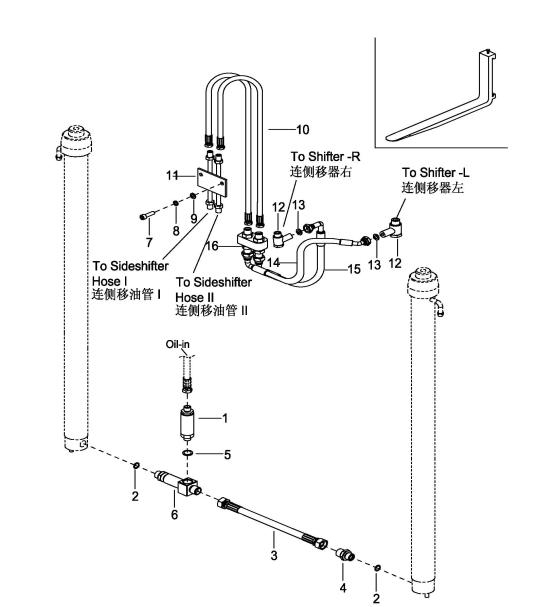 10
To Shifter -R
连侧移器右
To Shifter -L
连侧移器左
11
12
13
7
8
9
16
14
15
13
12
To Sideshifter Hose I
连侧移油管 I
To Sideshifter Hose II
连侧移油管 II
Oil-in
1
5
2
6
3
4
2