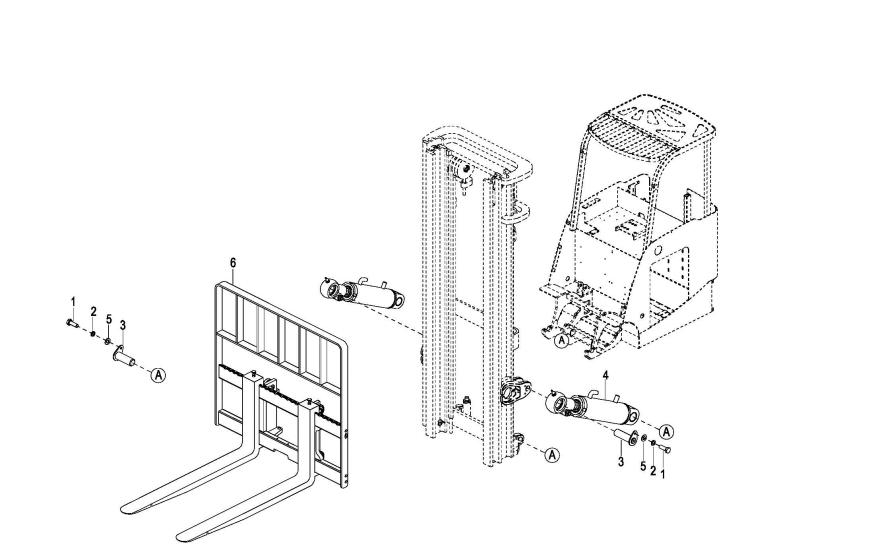 6
1
2
5
3
A
A
4
A
A
3
5
2
1