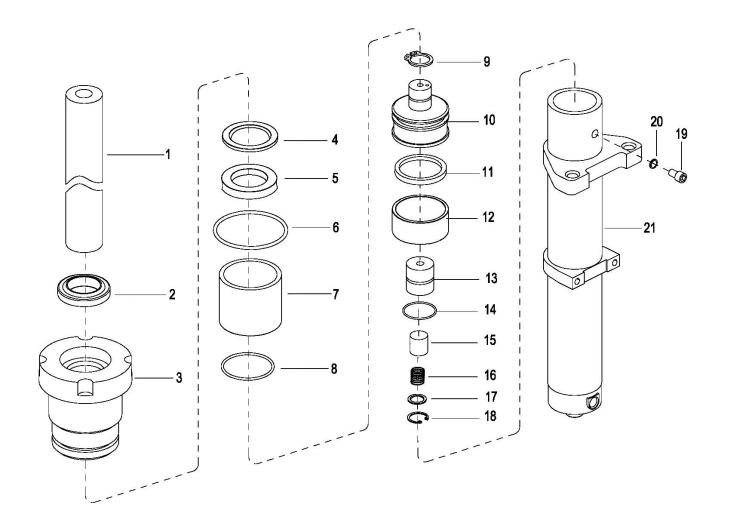 1
2
3
4
5
6
7
8
9
10
11
12
13
14
15
16
17
18
20
19
21