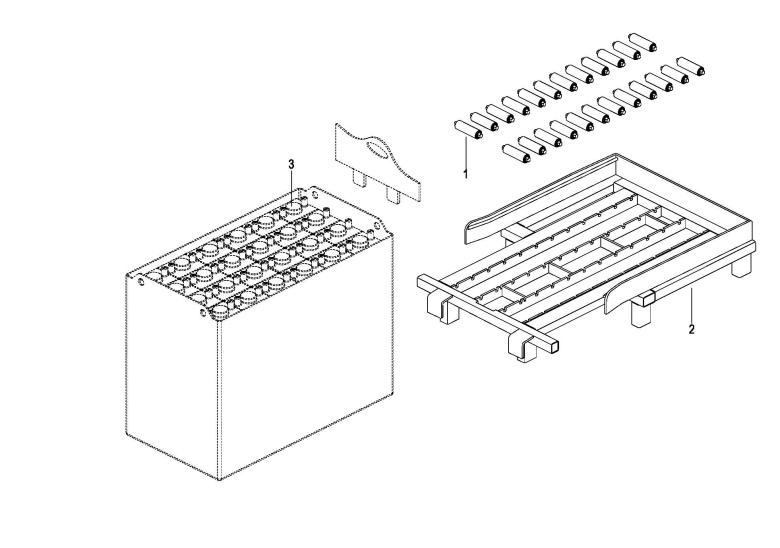 3
1
2