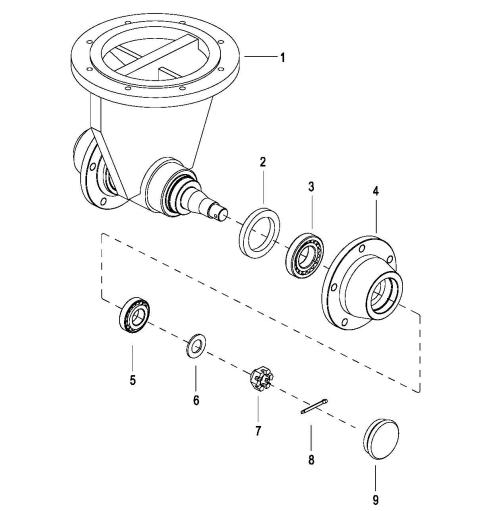 1
2
3
4
5
6
7
8
9