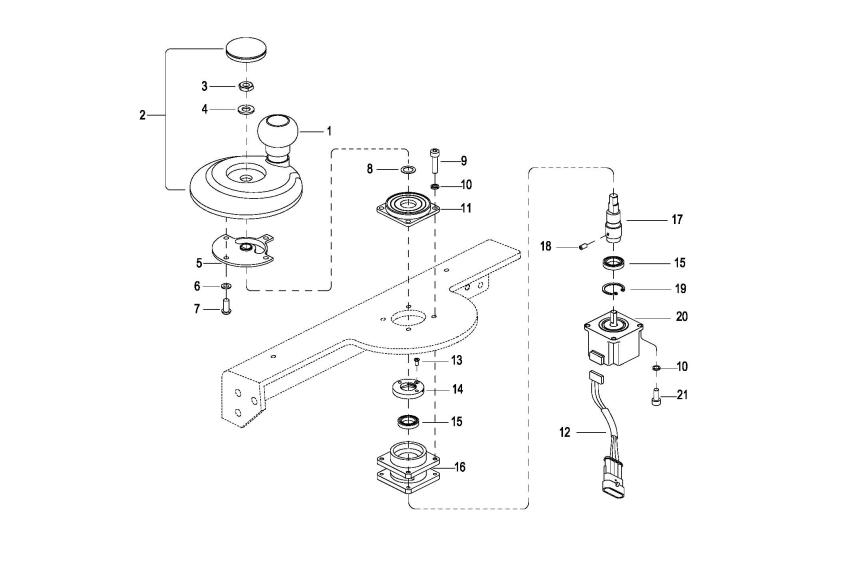 2
3
4
1
5
6
7
8
9
10
11
13
14
15
16
17
18
15
19
20
10
21
12