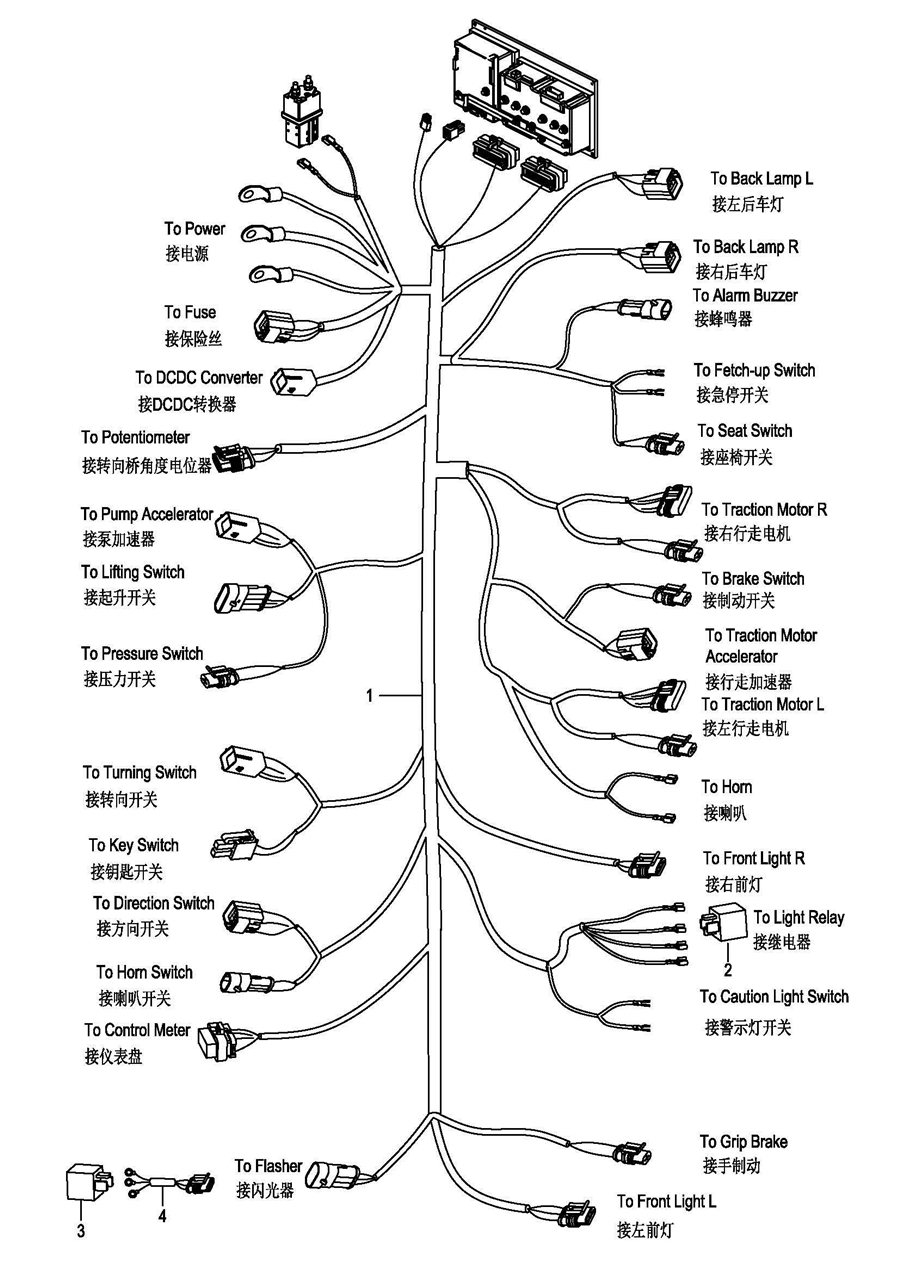 To Power
接电源

To Fuse
接保险丝

To DCDC Converter
接DCDC转换器

To Potentiometer
接转向桥角度电位器

To Pump Accelerator
接泵加速器

To Lifting Switch
接起升开关

To Pressure Switch
接压力开关

1

To Turning Switch
接转向开关

To Key Switch
接钥匙开关

To Direction Switch
接方向开关

To Horn Switch
接喇叭开关

To Control Meter
接仪表盘

To Flasher
接闪光器

3

4

To Back Lamp L
接左后车灯

To Back Lamp R
接右后车灯

To Alarm Buzzer
接蜂鸣器

To Fetch-up Switch
接急停开关

To Seat Switch
接座椅开关

To Traction Motor R
接右行走电机

To Brake Switch
接制动开关

To Traction Motor Accelerator
接行走加速器

To Traction Motor L
接左行走电机

To Horn
接喇叭

To Front Light R
接右前灯

To Light Relay
接继电器

2

To Caution Light Switch
接警示灯开关

To Grip Brake
接手制动

To Front Light L
接左前灯