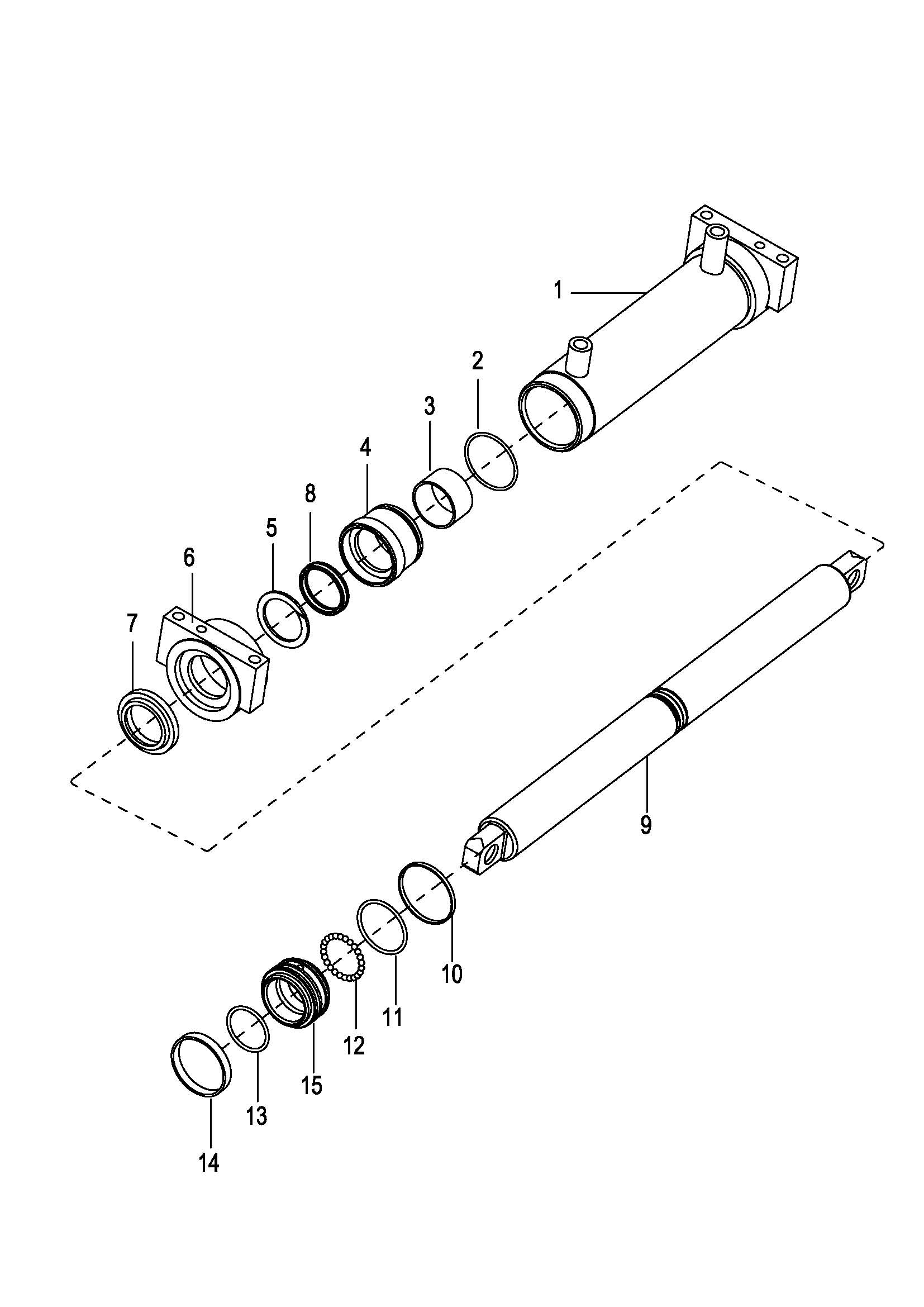 1
2
3
4
8
5
6
7
9
10
11
12
15
13
14