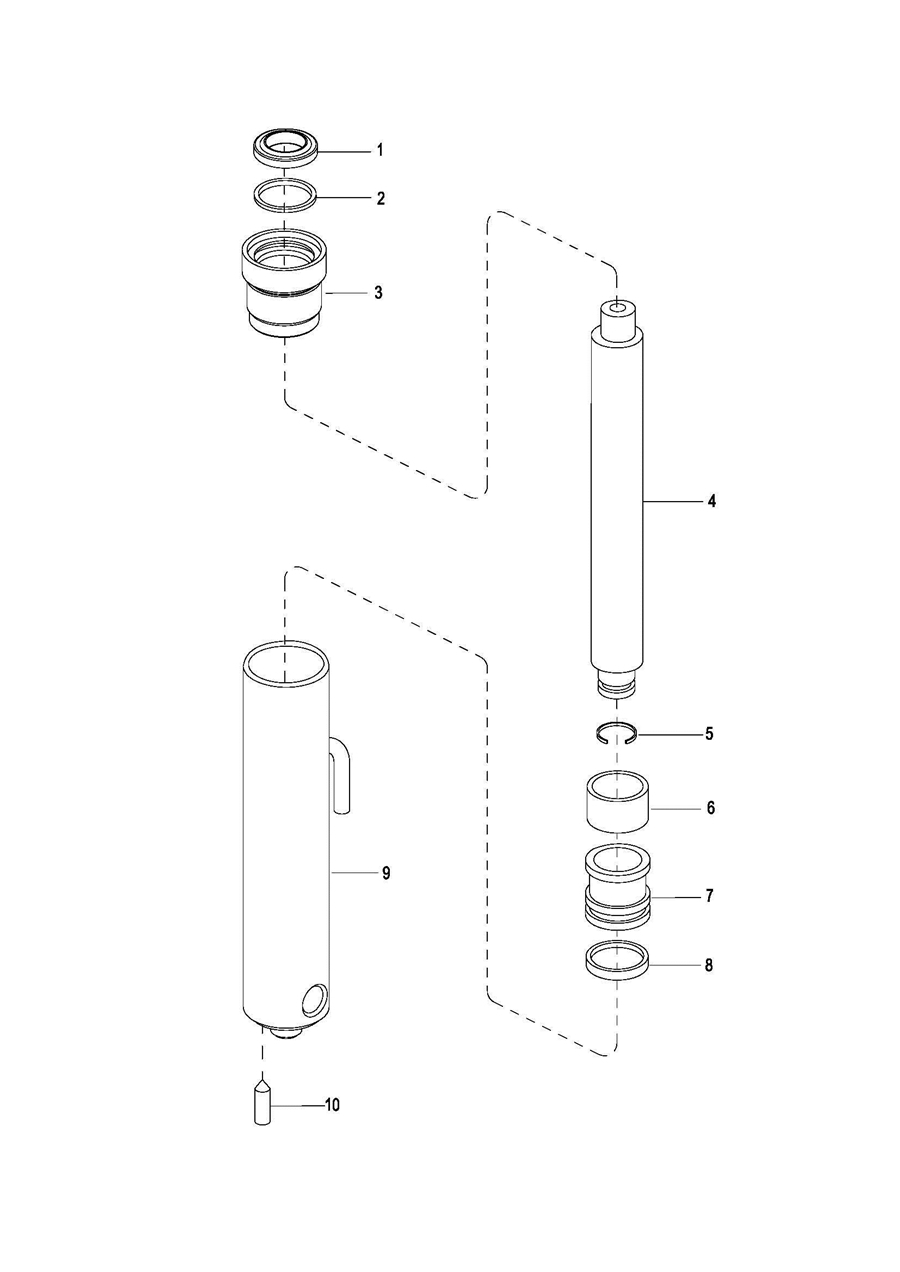 1
2
3
4
5
6
7
8
9
10