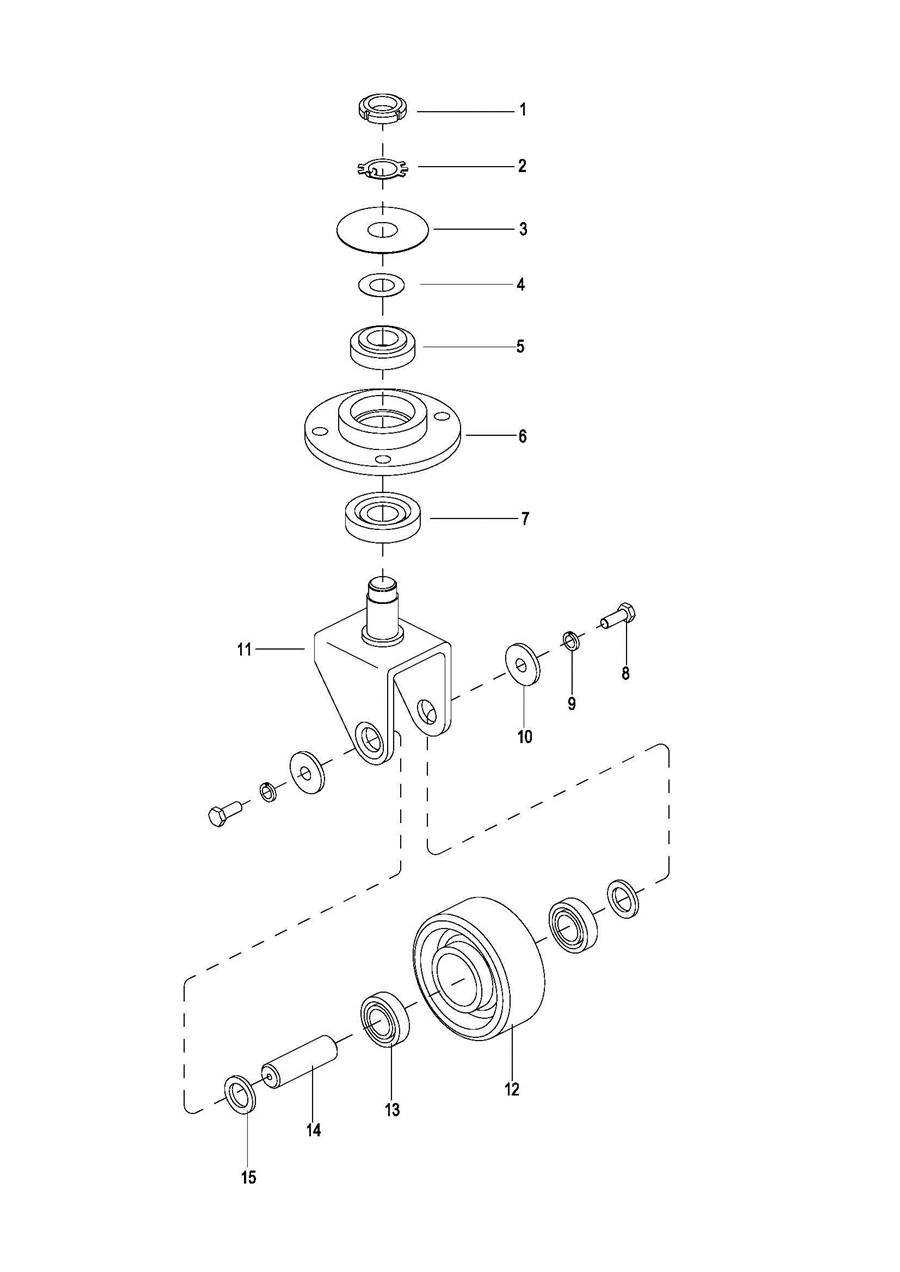 1
2
3
4
5
6
7
11
8
9
10
12
13
14
15