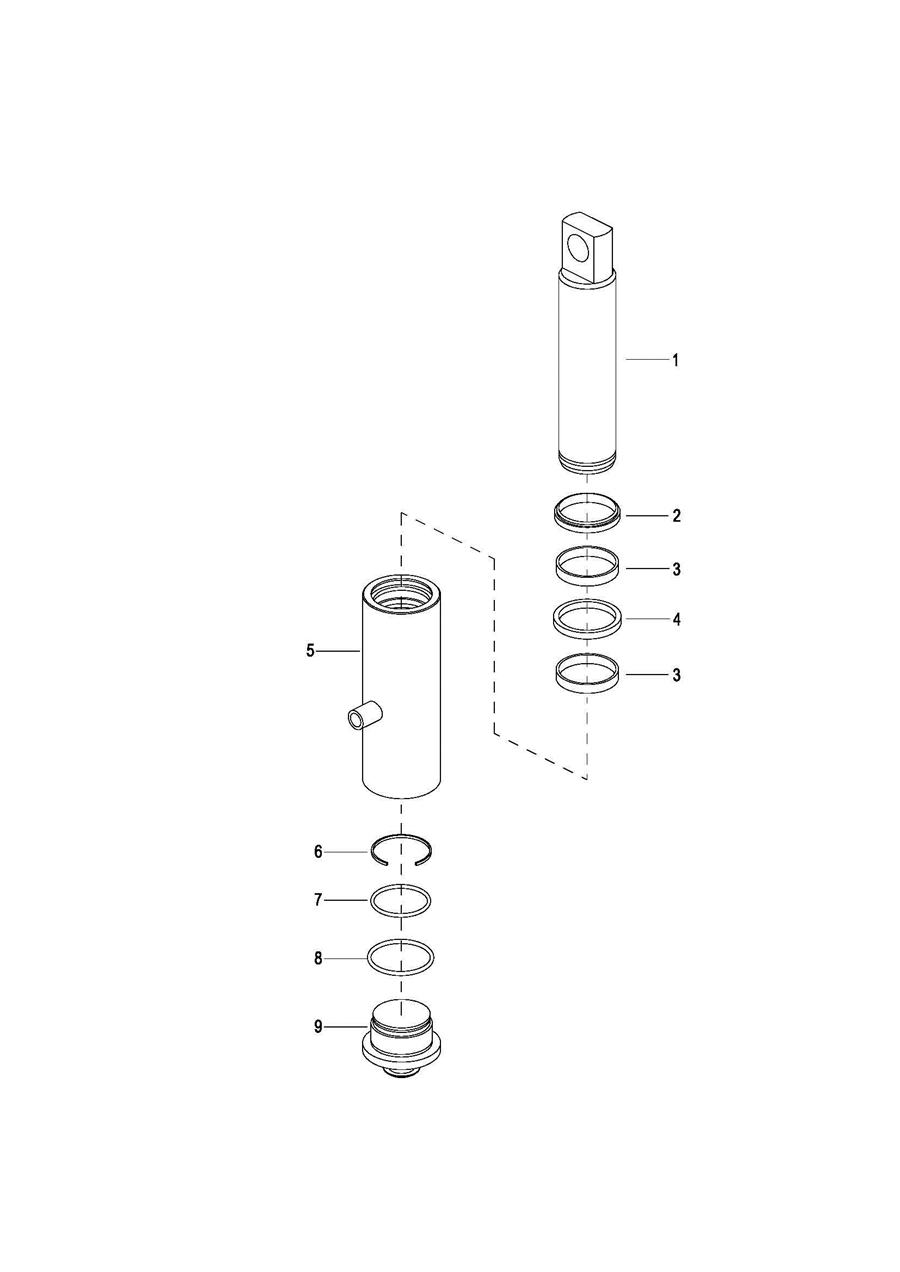 1
2
3
4
3
5
6
7
8
9