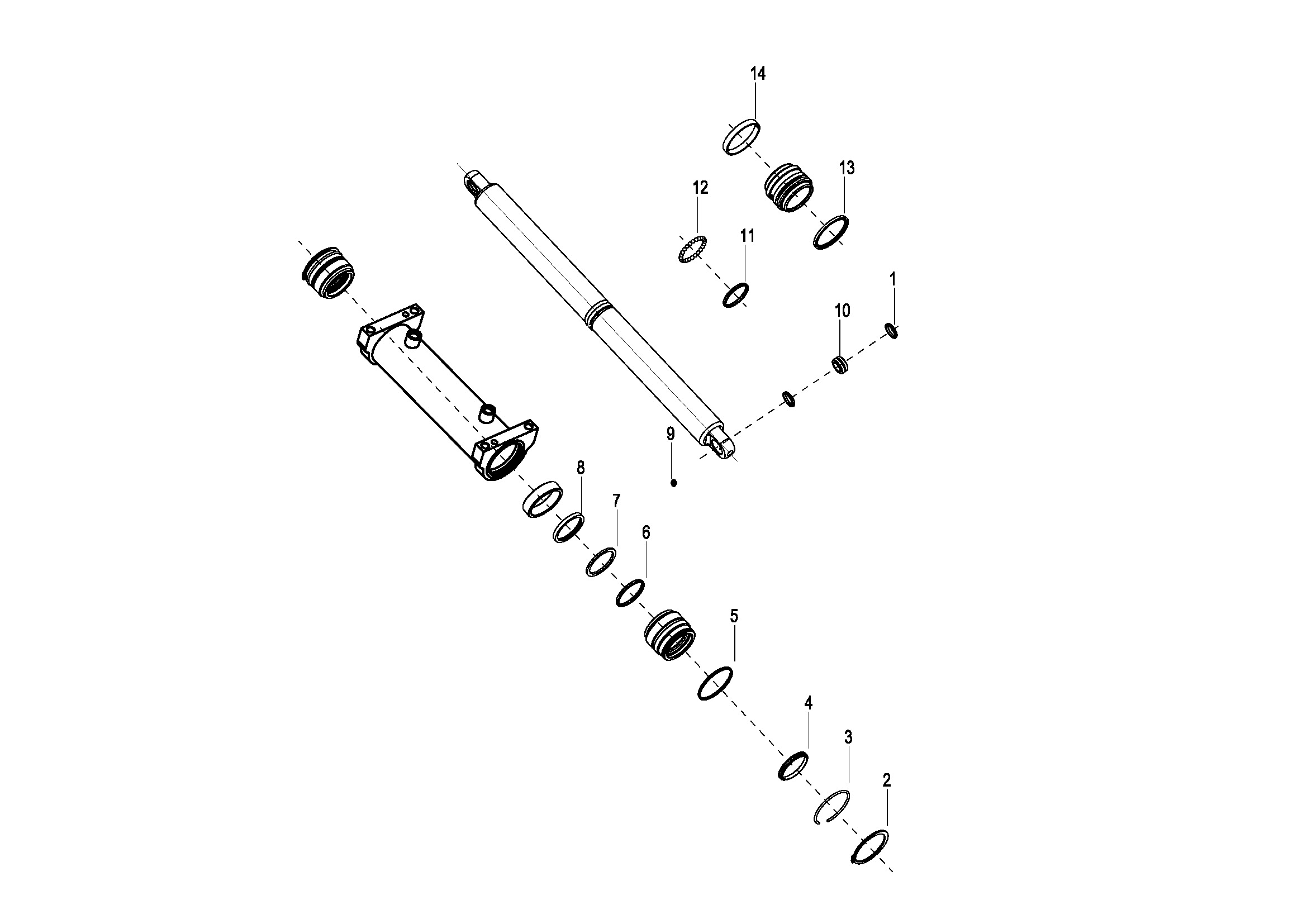 14
13
12
11
1
10
9
8
7
6
5
4
3
2