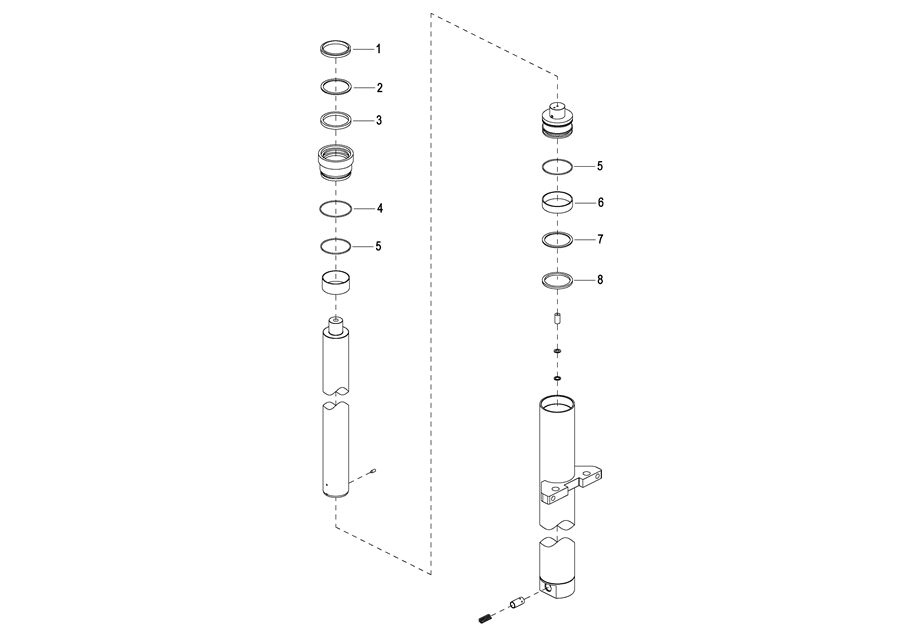 1
2
3
4
5
5
6
7
8