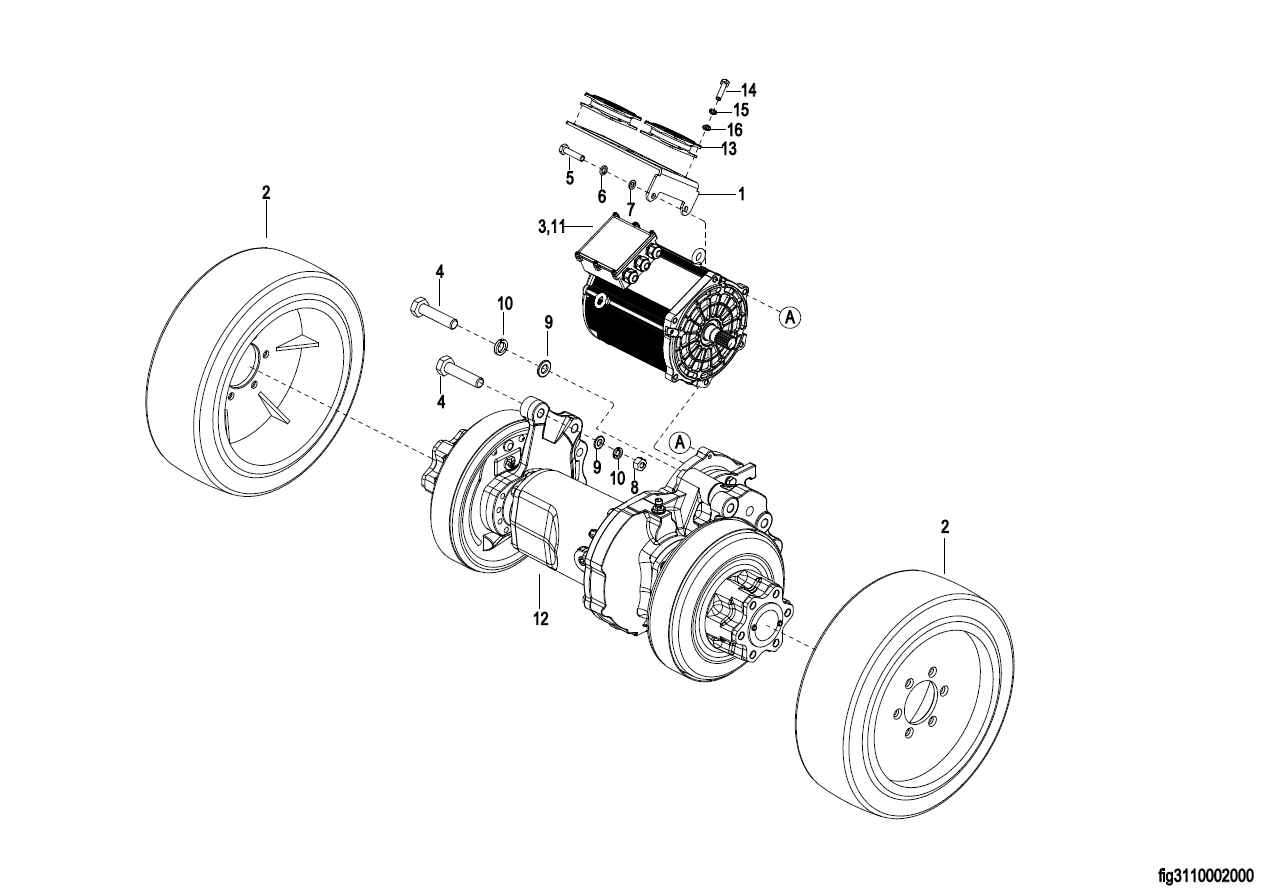 14
15
16
13
5
6
7
1
2
3,11
4
10
9
A
4
A
9
10
8
2
12
fig3110002000