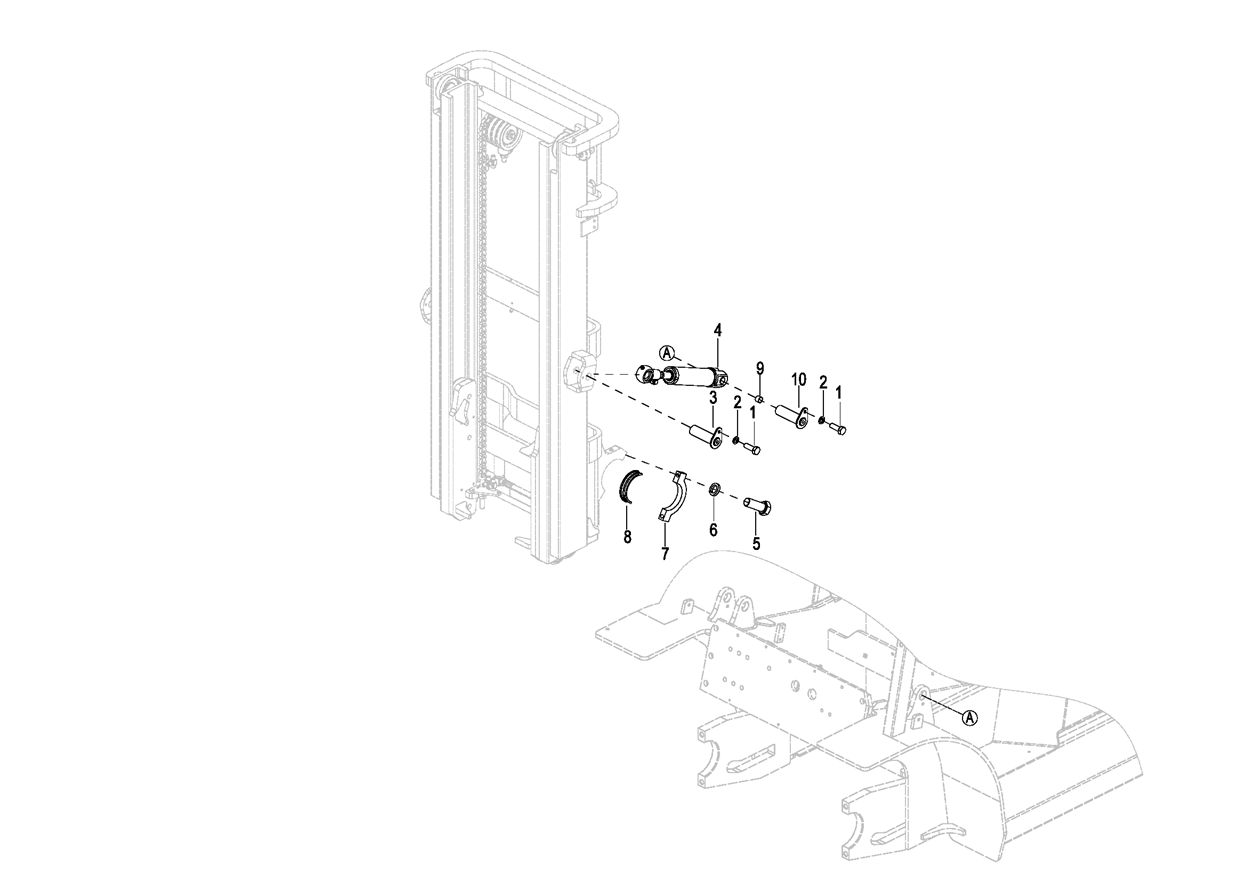 4
A
9
10
2
1
3
2
1
8
7
6
5
A